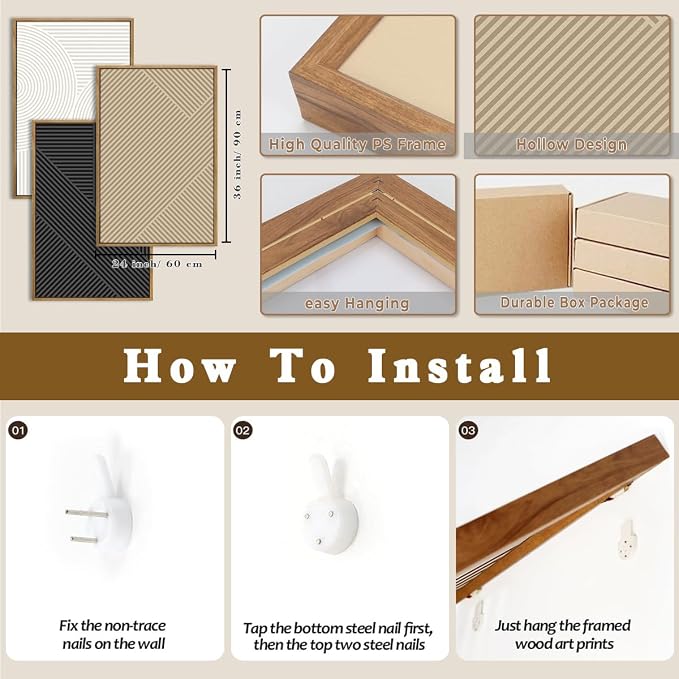 36 inch/ 90 cm

24 inch/ 60 cm

High Quality PS Frame

Hollow Design

easy Hanging

Durable Box Package

How To Install

01

Fix the non-trace nails on the wall

02

Tap the bottom steel nail first, then the top two steel nails

03

Just hang the framed wood art prints