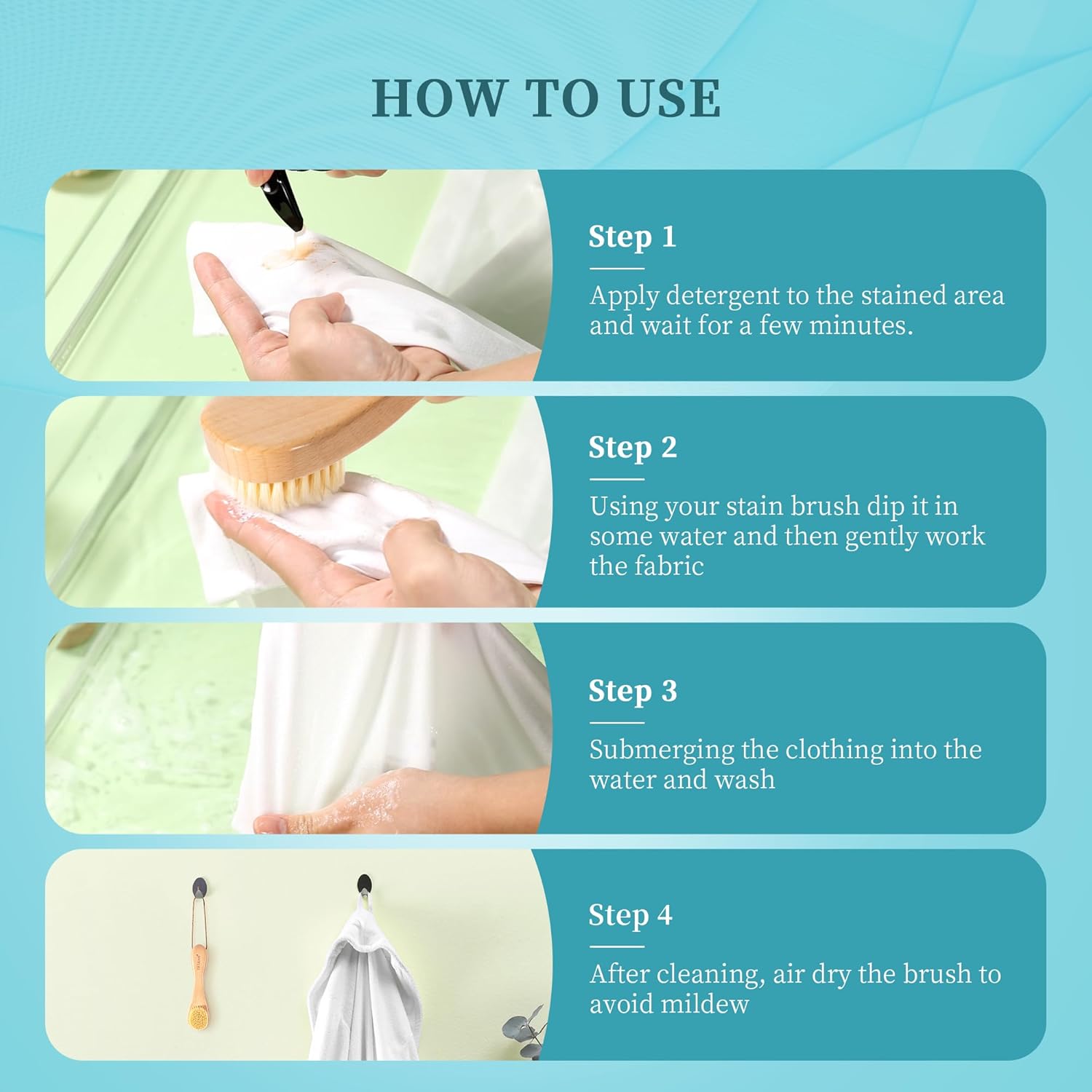 HOW TO USE

Step 1

Apply detergent to the stained area and wait for a few minutes.

Step 2

Using your stain brush dip it in some water and then gently work the fabric

Step 3

Submerging the clothing into the water and wash

Step 4

After cleaning, air dry the brush to avoid mildew