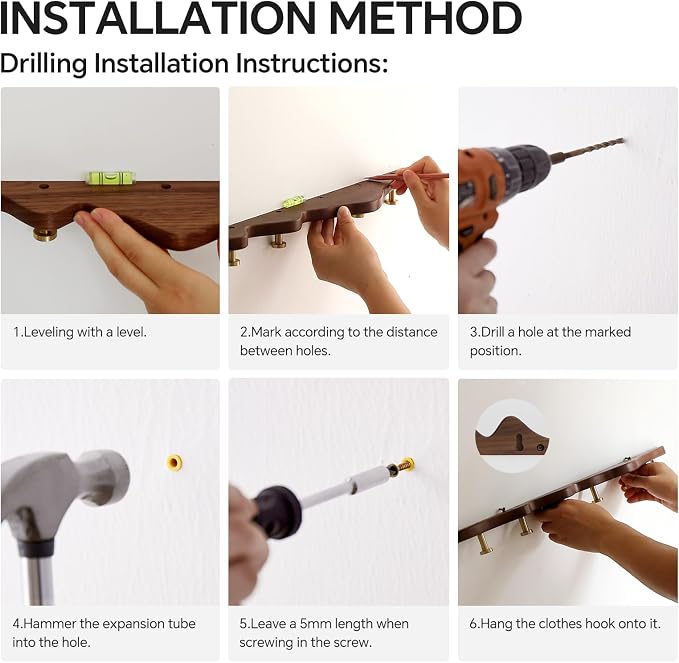 INSTALLATION METHOD

Drilling Installation Instructions:

1.Leveling with a level.

2.Mark according to the distance between holes.

3.Drill a hole at the marked position.

4.Hammer the expansion tube into the hole.

5.Leave a 5mm length when screwing in the screw.

6.Hang the clothes hook onto it.