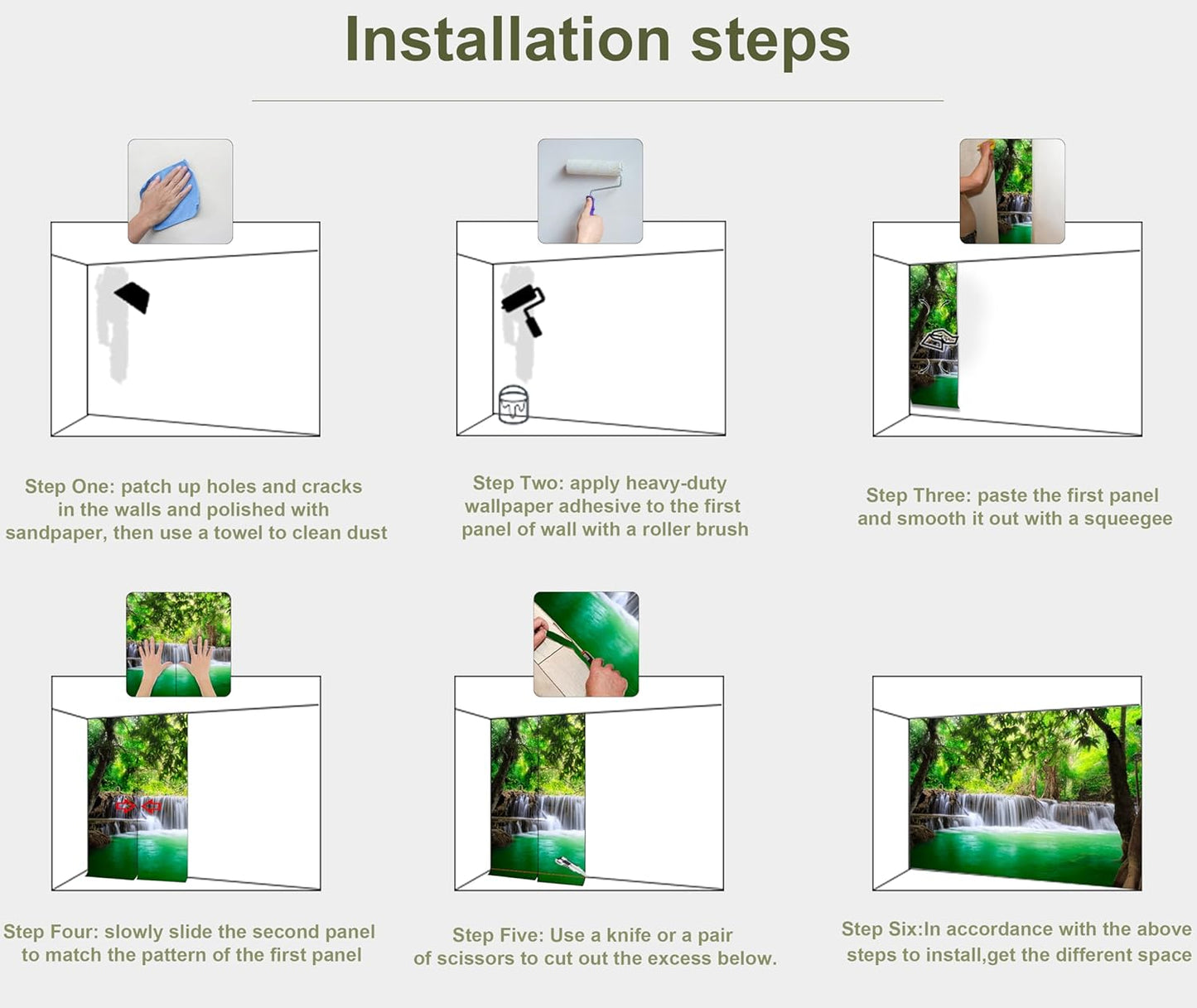 Installation steps

Step One: patch up holes and cracks in the walls and polished with sandpaper, then use a towel to clean dust

Step Two: apply heavy-duty wallpaper adhesive to the first panel of wall with a roller brush

Step Three: paste the first panel and smooth it out with a squeegee

Step Four: slowly slide the second panel to match the pattern of the first panel

Step Five: Use a knife or a pair of scissors to cut out the excess below.

Step Six:In accordance with the above steps to install,get the different space