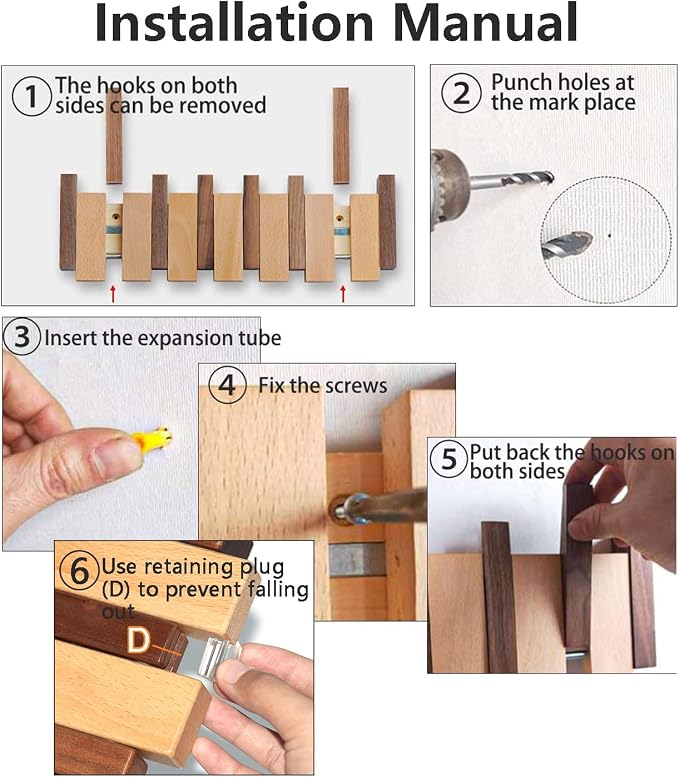 Installation Manual

1 The hooks on both sides can be removed

2 Punch holes at the mark place

3 Insert the expansion tube

4 Fix the screws

5 Put back the hooks on both sides

6 Use retaining plug (D) to prevent falling out

D