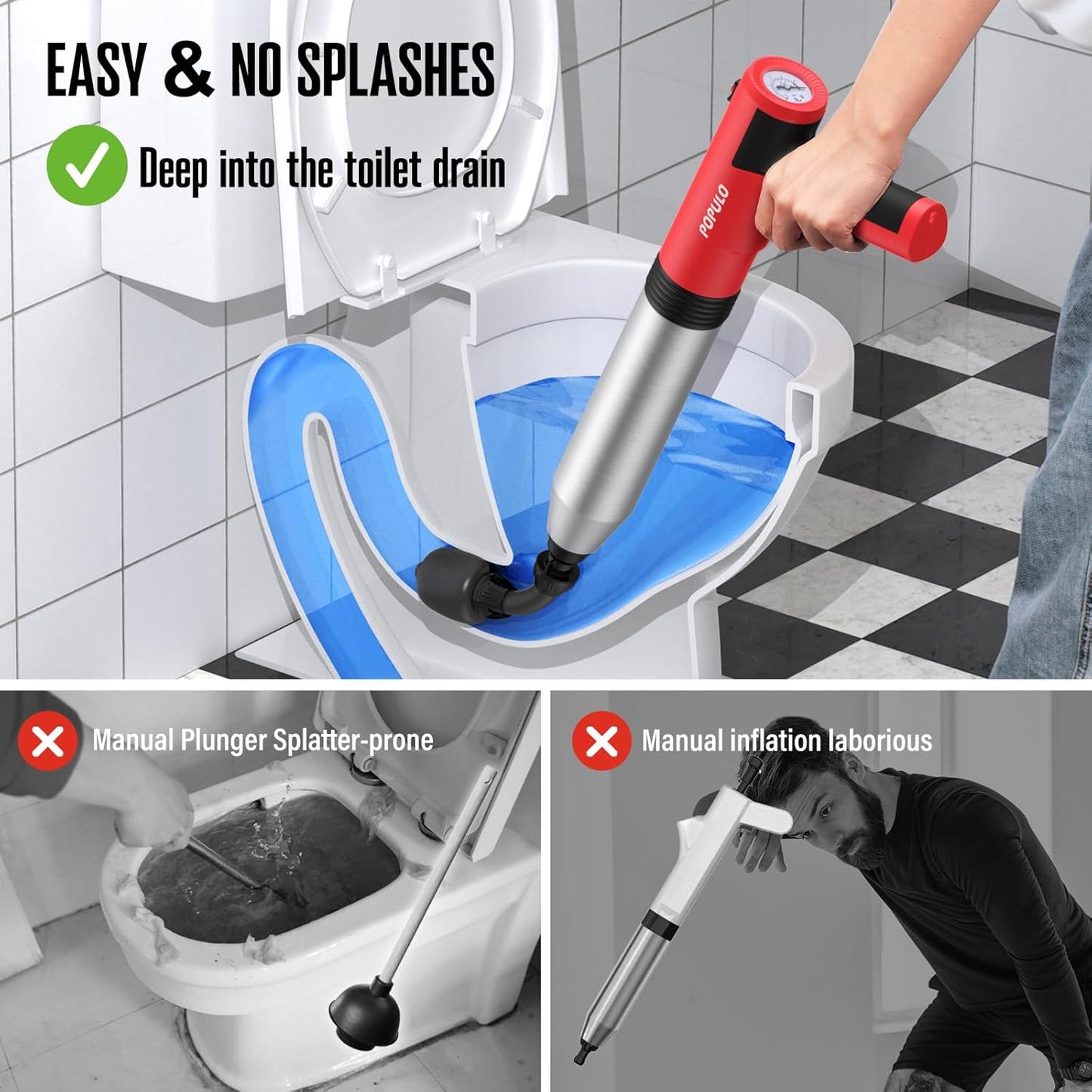 EASY & NO SPLASHES

Deep into the toilet drain

POPULO

Manual Plunger Splatter-prone

Manual inflation laborious