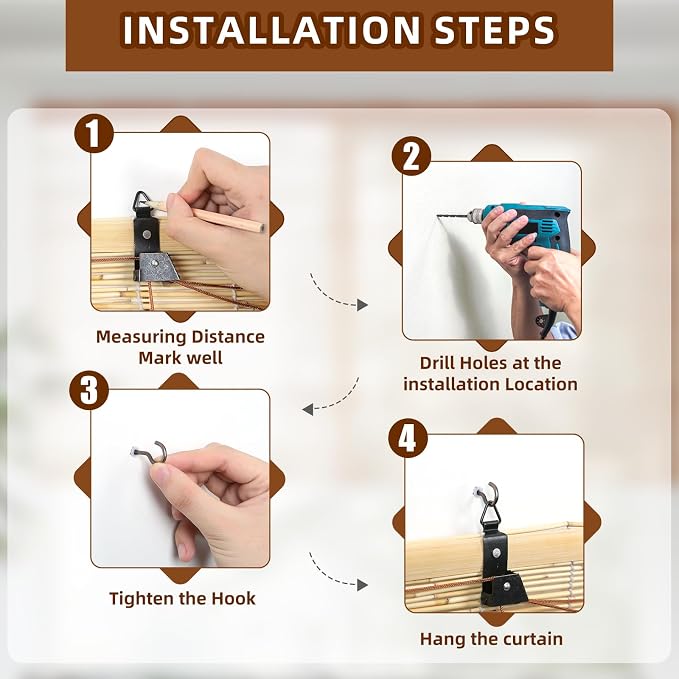 INSTALLATION STEPS

1
Measuring Distance
Mark well

2
Drill Holes at the
installation Location

3
Tighten the Hook

4
Hang the curtain