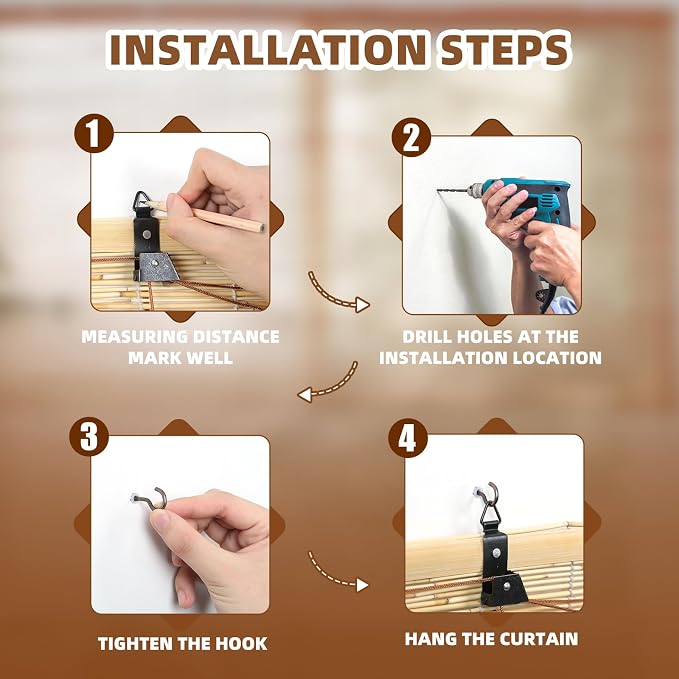 INSTALLATION STEPS

1

MEASURING DISTANCE
MARK WELL

2

DRILL HOLES AT THE
INSTALLATION LOCATION

3

TIGHTEN THE HOOK

4

HANG THE CURTAIN