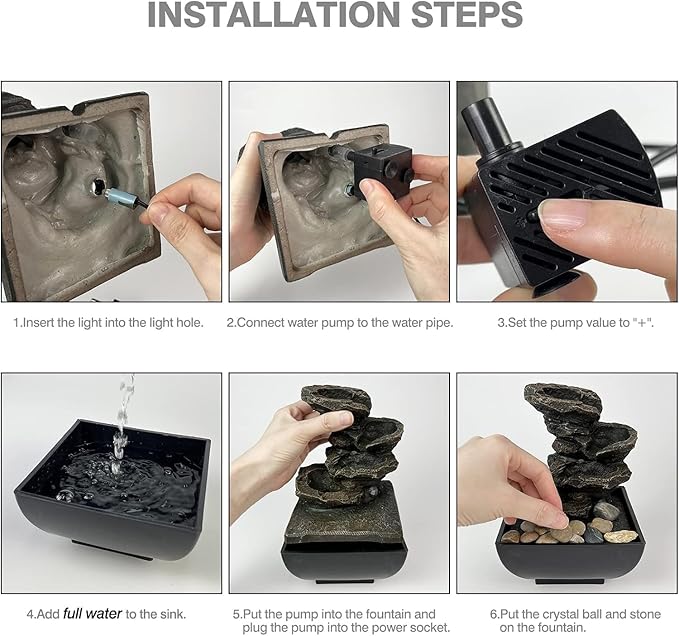 INSTALLATION STEPS

1.Insert the light into the light hole.

2.Connect water pump to the water pipe.

3.Set the pump value to "+".

4.Add full water to the sink.

5.Put the pump into the fountain and plug the pump into the power socket.

6.Put the crystal ball and stone on the fountain.