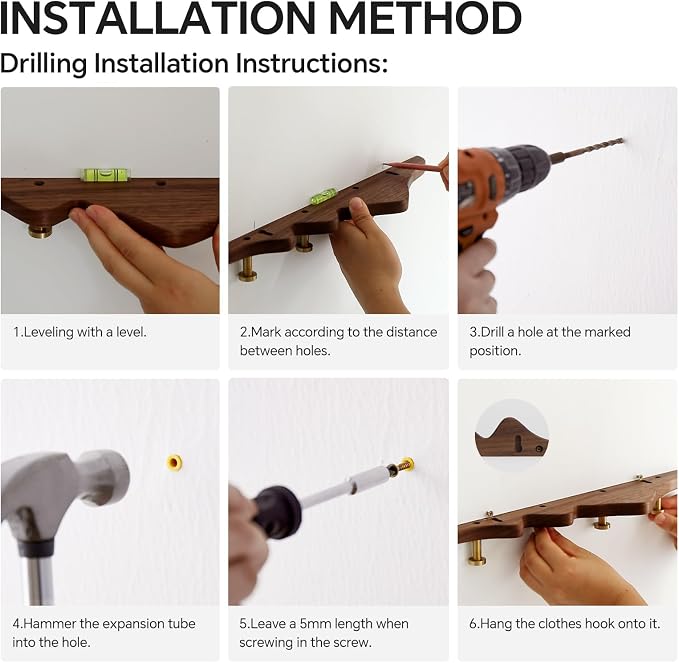 INSTALLATION METHOD

Drilling Installation Instructions:

1.Leveling with a level.

2.Mark according to the distance between holes.

3.Drill a hole at the marked position.

4.Hammer the expansion tube into the hole.

5.Leave a 5mm length when screwing in the screw.

6.Hang the clothes hook onto it.