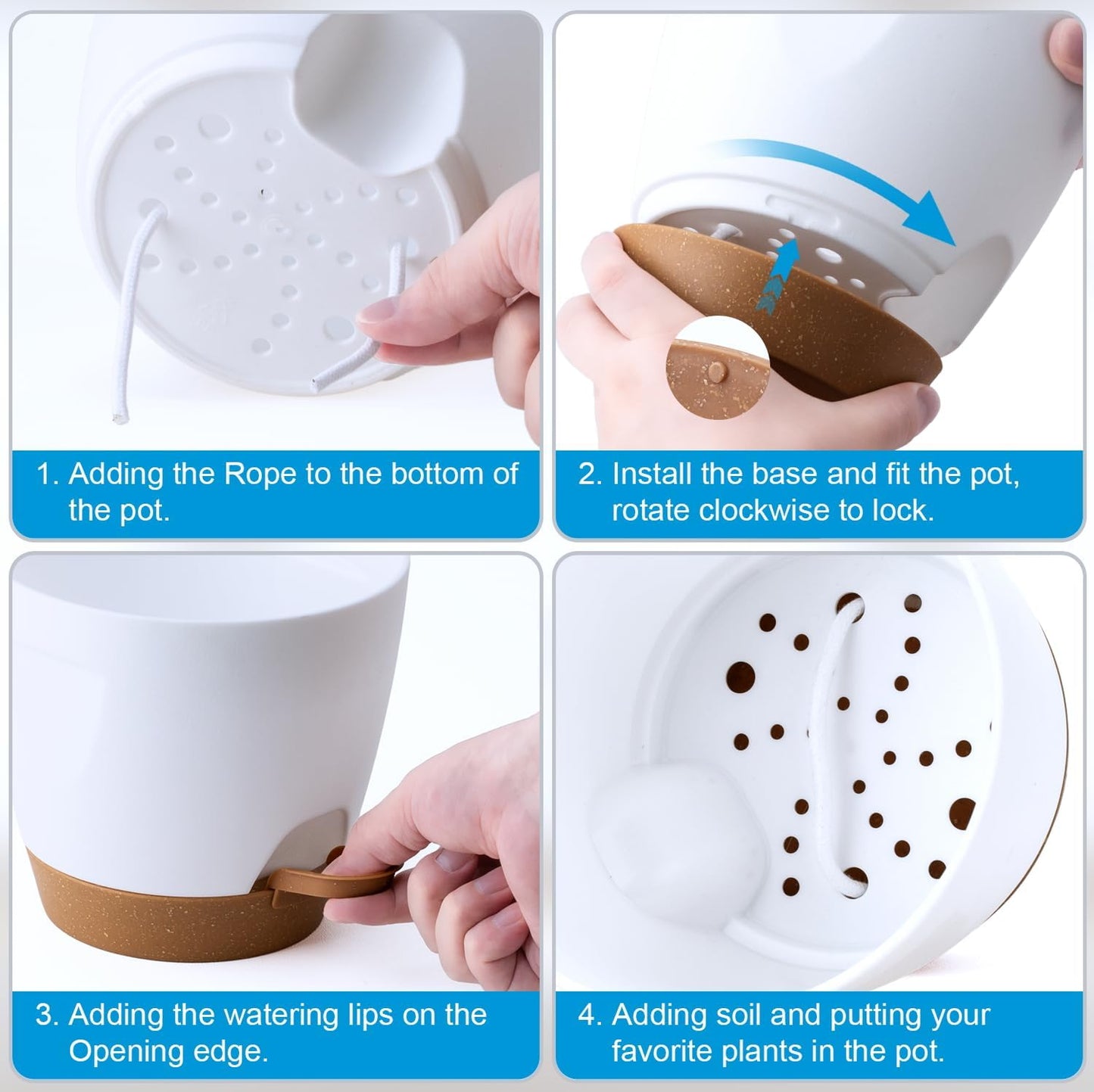 1. Adding the Rope to the bottom of the pot.

2. Install the base and fit the pot, rotate clockwise to lock.

3. Adding the watering lips on the Opening edge.

4. Adding soil and putting your favorite plants in the pot.