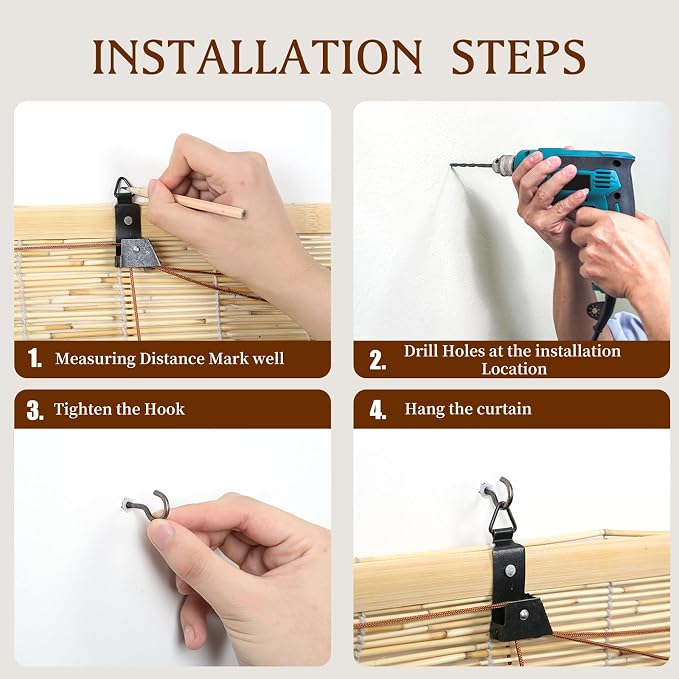 INSTALLATION STEPS

1. Measuring Distance Mark well

2. Drill Holes at the installation Location

3. Tighten the Hook

4. Hang the curtain