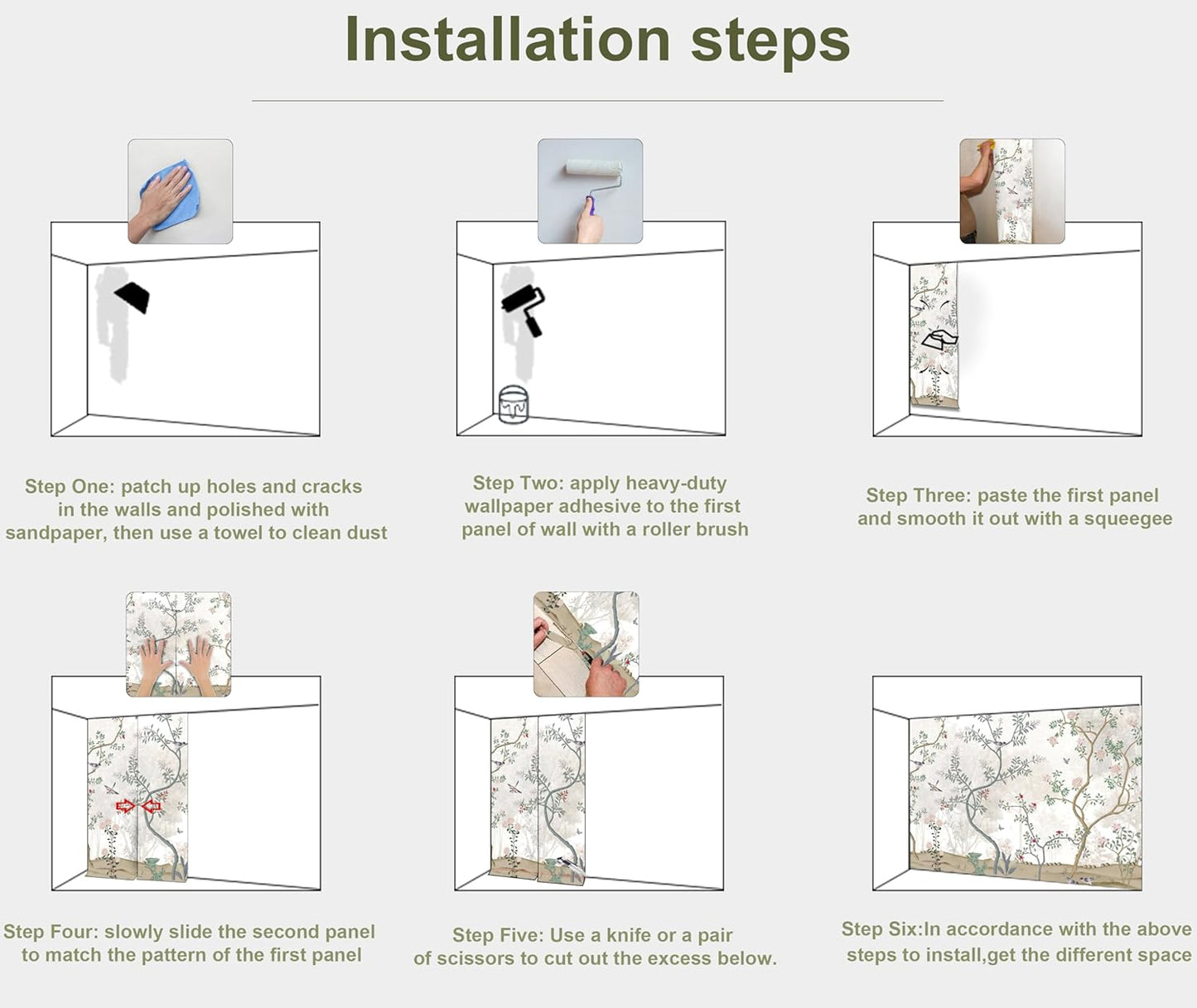 Installation steps

Step One: patch up holes and cracks in the walls and polished with sandpaper, then use a towel to clean dust

Step Two: apply heavy-duty wallpaper adhesive to the first panel of wall with a roller brush

Step Three: paste the first panel and smooth it out with a squeegee

Step Four: slowly slide the second panel to match the pattern of the first panel

Step Five: Use a knife or a pair of scissors to cut out the excess below.

Step Six:In accordance with the above steps to install,get the different space