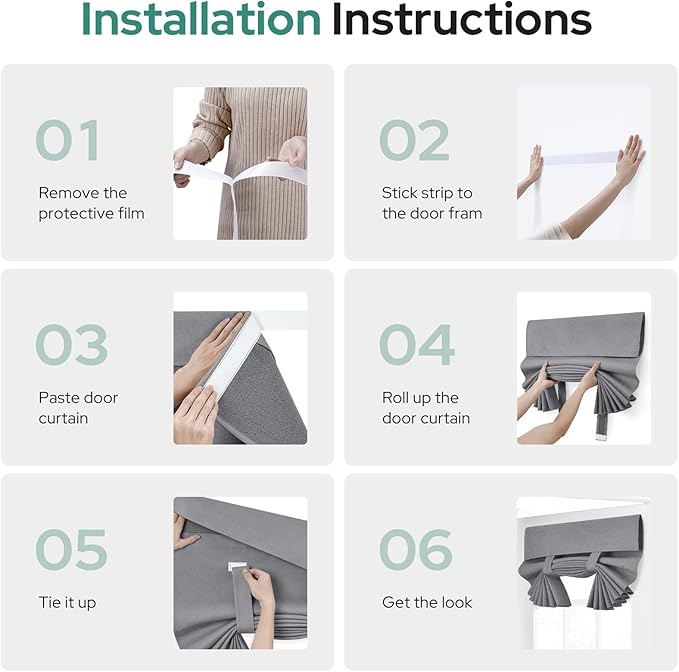 Installation Instructions

01

Remove the protective film

02

Stick strip to the door fram

03

Paste door curtain

04

Roll up the door curtain

05

Tie it up

06

Get the look