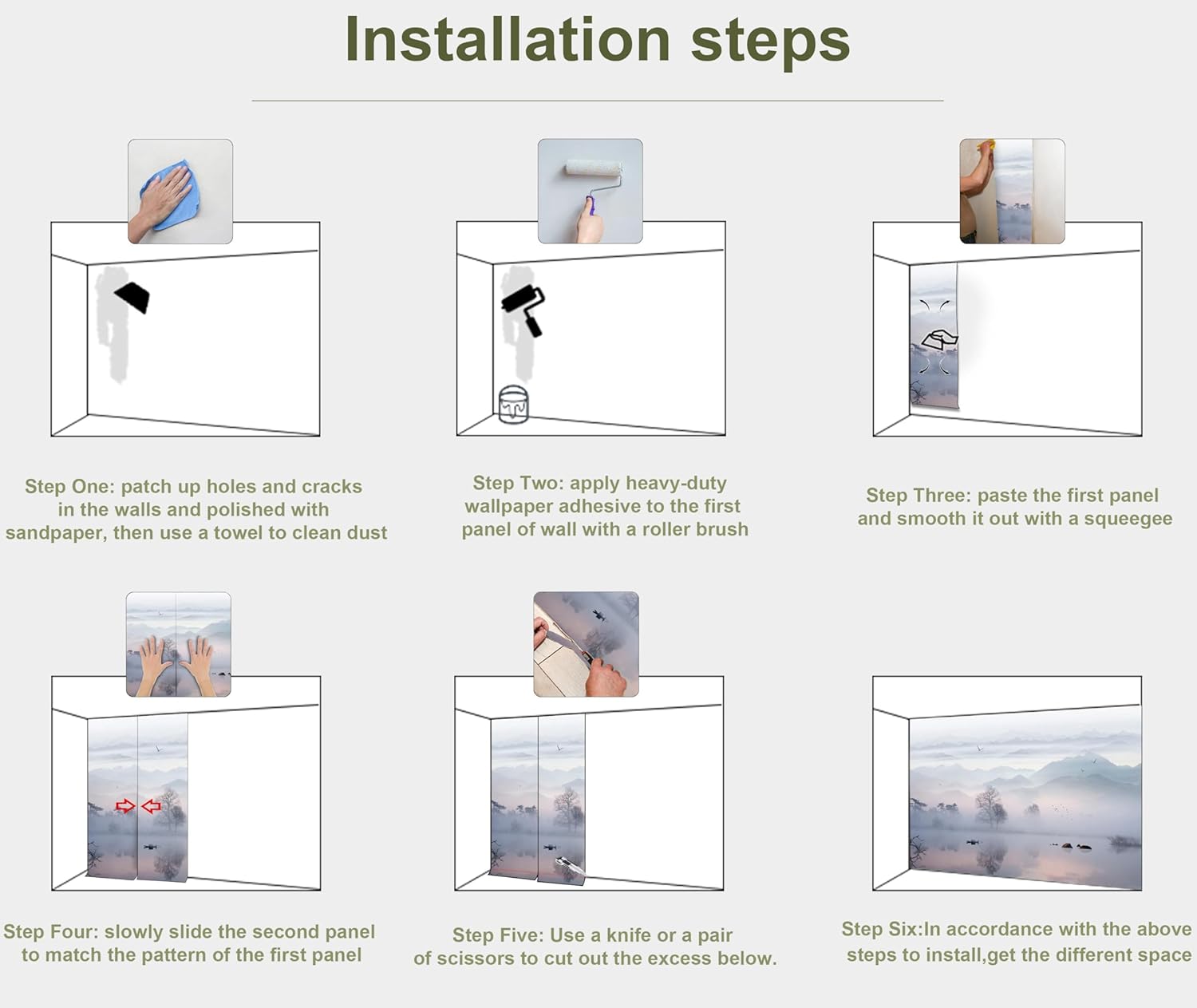 Installation steps

Step One: patch up holes and cracks in the walls and polished with sandpaper, then use a towel to clean dust

Step Two: apply heavy-duty wallpaper adhesive to the first panel of wall with a roller brush

Step Three: paste the first panel and smooth it out with a squeegee

Step Four: slowly slide the second panel to match the pattern of the first panel

Step Five: Use a knife or a pair of scissors to cut out the excess below.

Step Six:In accordance with the above steps to install,get the different space