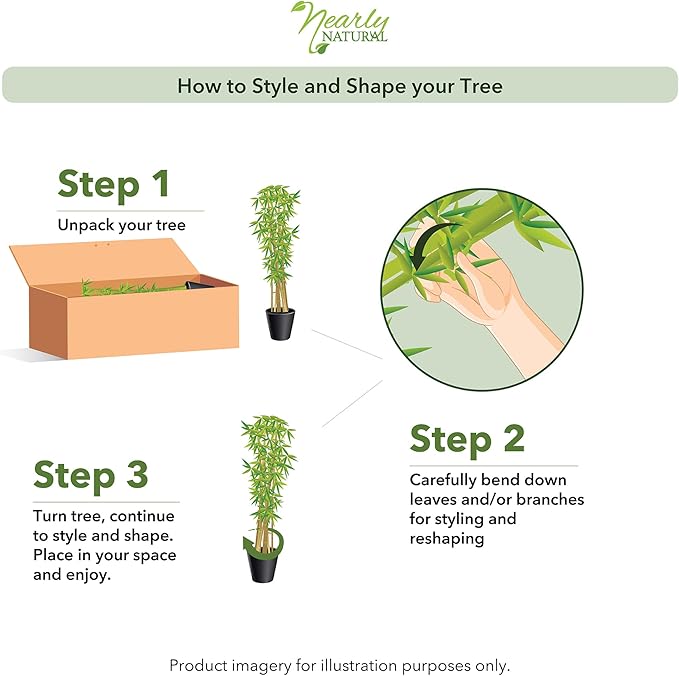 Nearly NATURAL

How to Style and Shape your Tree

Step 1

Unpack your tree

Step 2

Carefully bend down leaves and/or branches for styling and reshaping

Step 3

Turn tree, continue to style and shape. Place in your space and enjoy.

Product imagery for illustration purposes only.