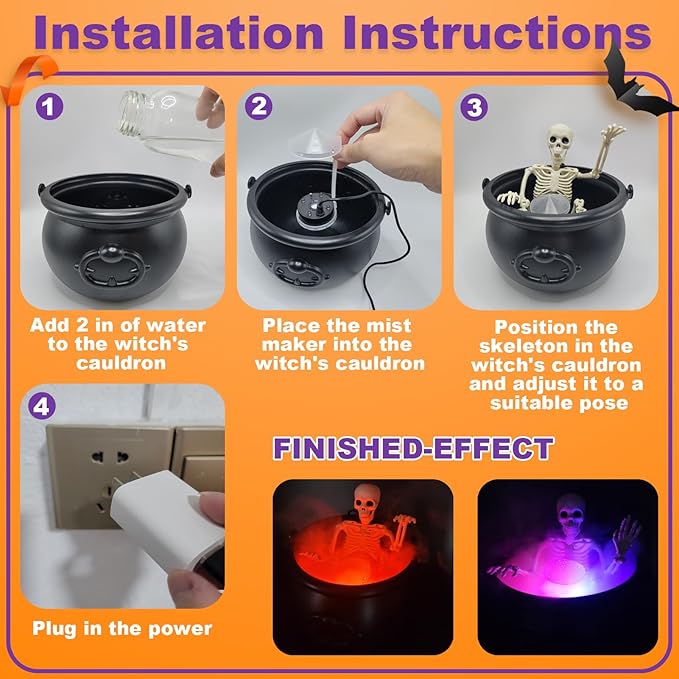 Installation Instructions

1

Add 2 in of water to the witch's cauldron

2

Place the mist maker into the witch's cauldron

3

Position the skeleton in the witch's cauldron and adjust it to a suitable pose

4

Plug in the power

FINISHED-EFFECT