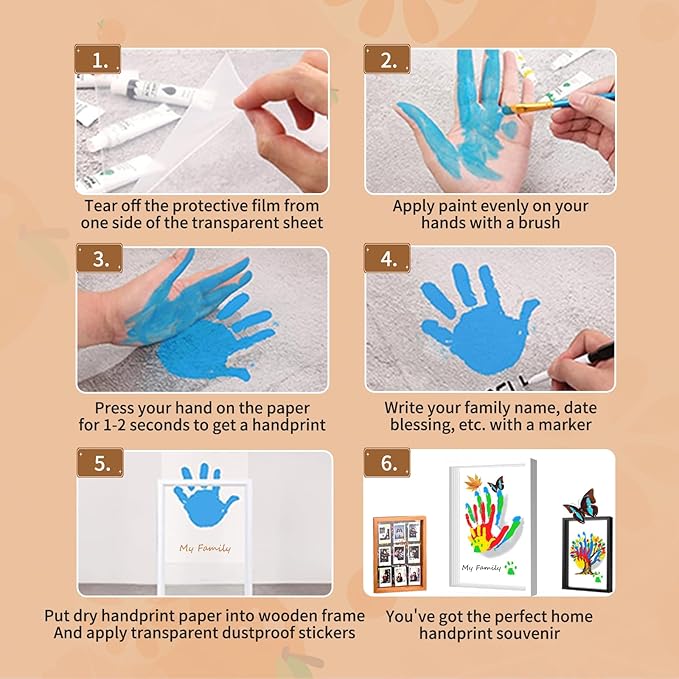 1.

Tear off the protective film from one side of the transparent sheet

2.

Apply paint evenly on your hands with a brush

3.

Press your hand on the paper for 1-2 seconds to get a handprint

4.

Write your family name, date blessing, etc. with a marker

5.

My Family

Put dry handprint paper into wooden frame And apply transparent dustproof stickers

6.

My Family

You've got the perfect home handprint souvenir