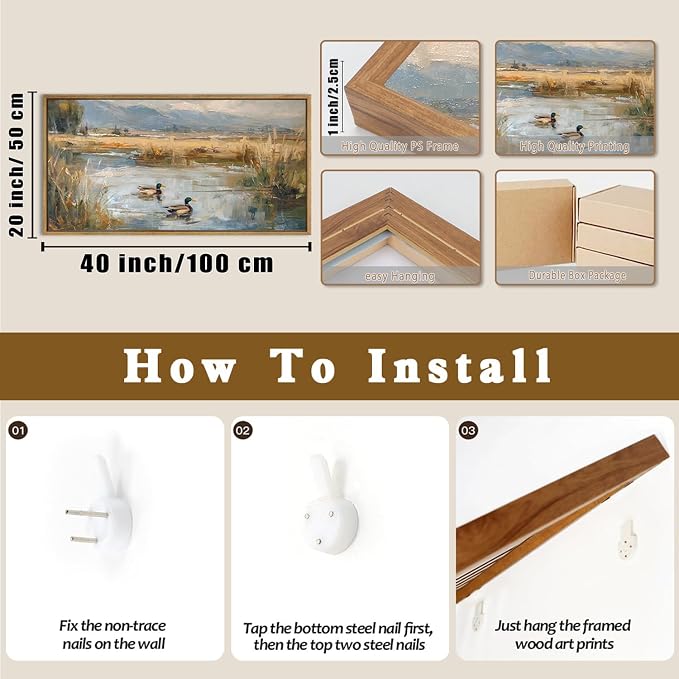 20 inch/ 50 cm

40 inch/100 cm

1 inch/2.5cm

High Quality PS Frame

High Quality Printing

easy Hanging

Durable Box Package

How To Install

01

Fix the non-trace nails on the wall

02

Tap the bottom steel nail first, then the top two steel nails

03

Just hang the framed wood art prints