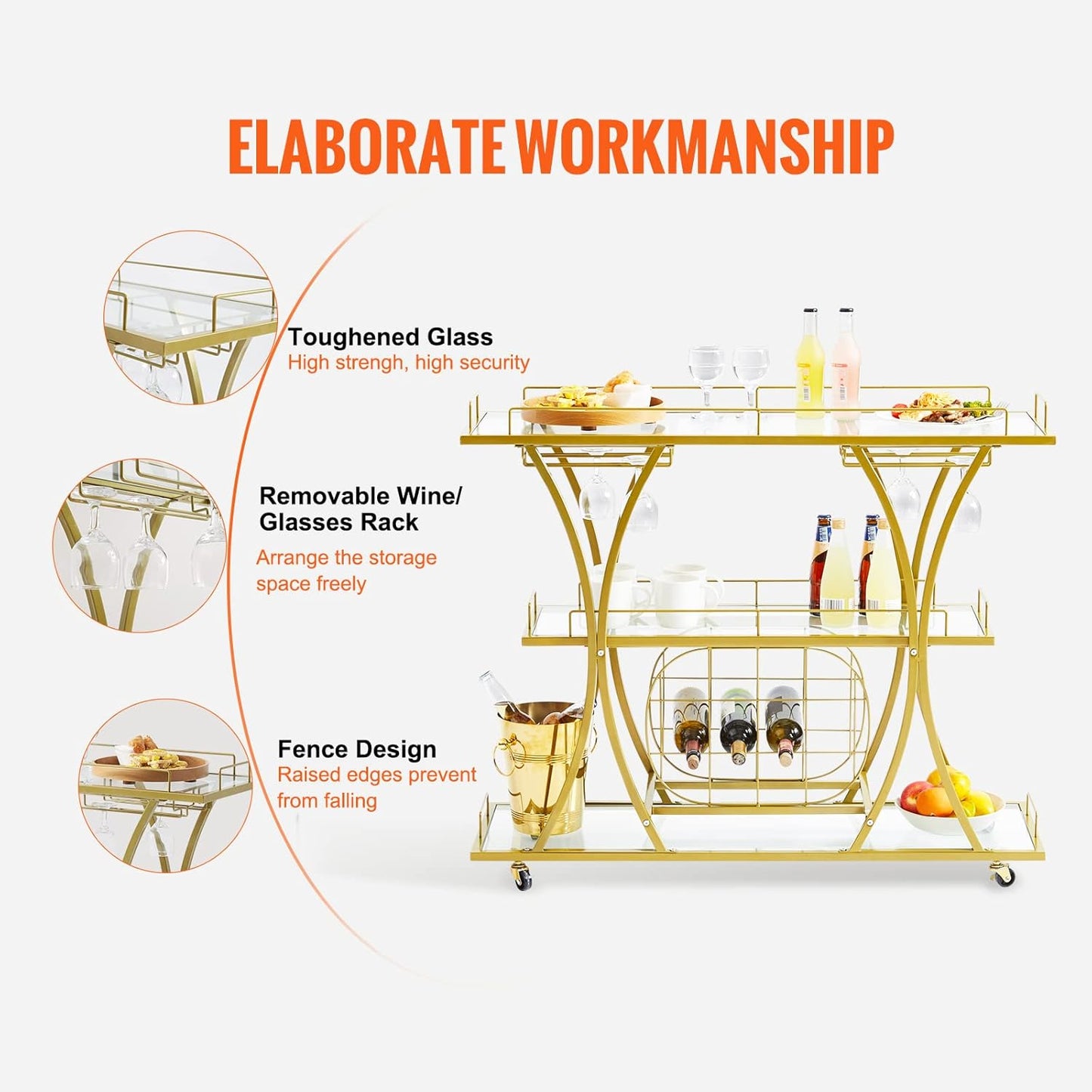 ELABORATE WORKMANSHIP

Toughened Glass
High strengh, high security

Removable Wine/ Glasses Rack
Arrange the storage space freely

Fence Design
Raised edges prevent from falling