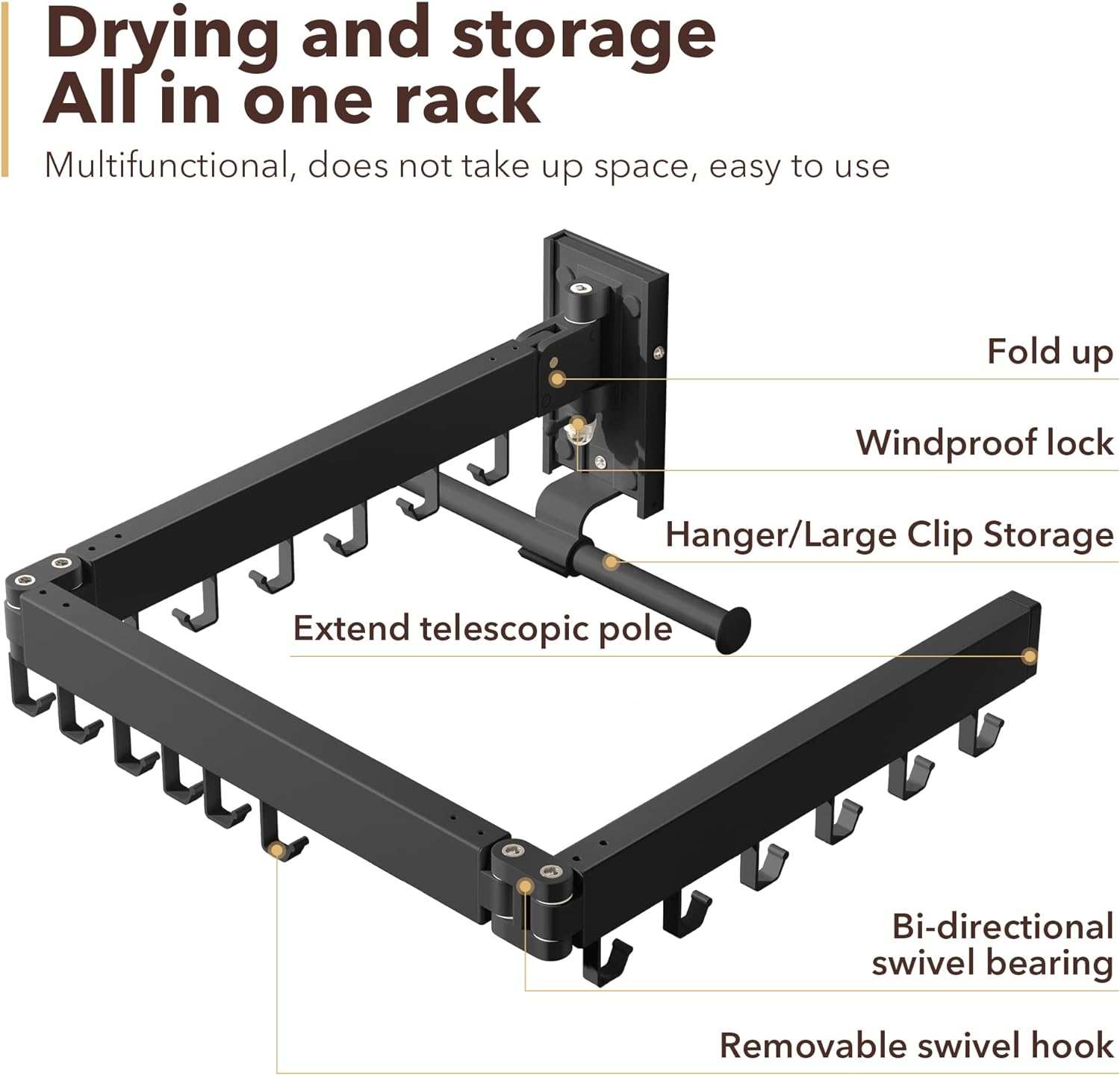 Drying and storage
All in one rack

Multifunctional, does not take up space, easy to use

Fold up

Windproof lock

Hanger/Large Clip Storage

Extend telescopic pole

Bi-directional swivel bearing

Removable swivel hook