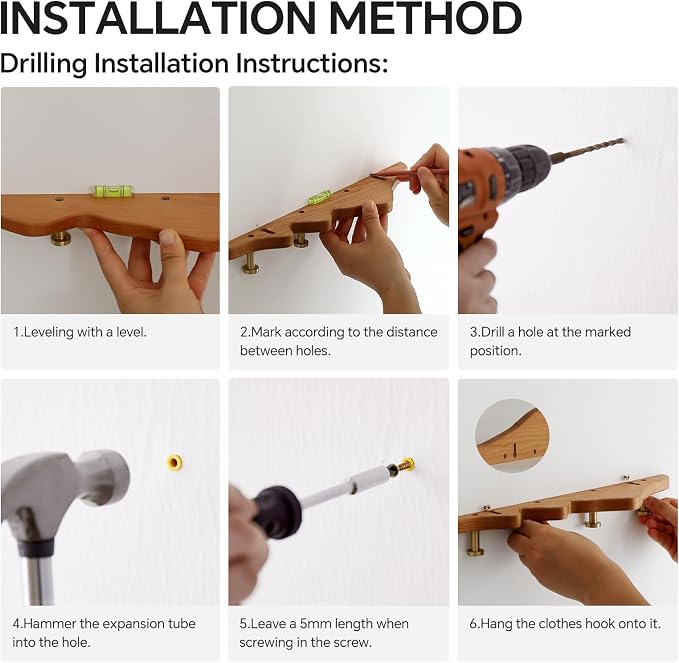 INSTALLATION METHOD

Drilling Installation Instructions:

1.Leveling with a level.

2.Mark according to the distance between holes.

3.Drill a hole at the marked position.

4.Hammer the expansion tube into the hole.

5.Leave a 5mm length when screwing in the screw.

6.Hang the clothes hook onto it.