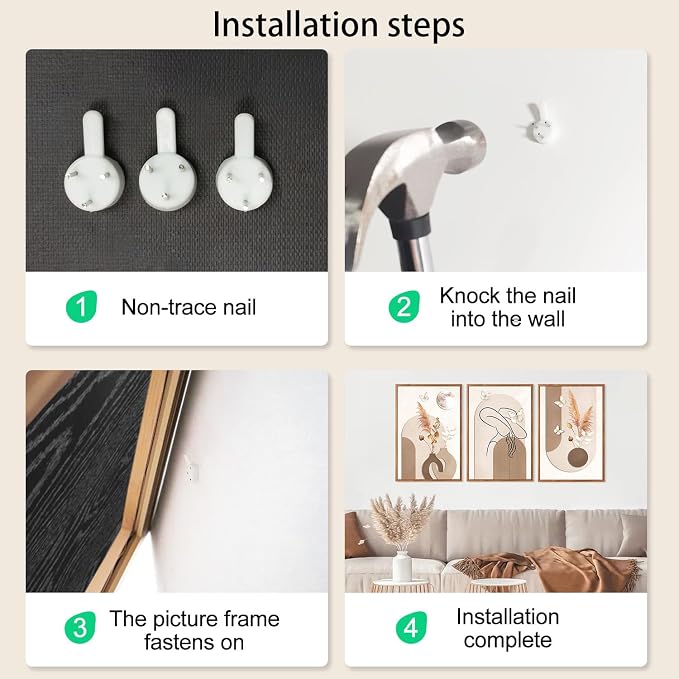 Installation steps

1 Non-trace nail

2 Knock the nail into the wall

3 The picture frame fastens on

4 Installation complete