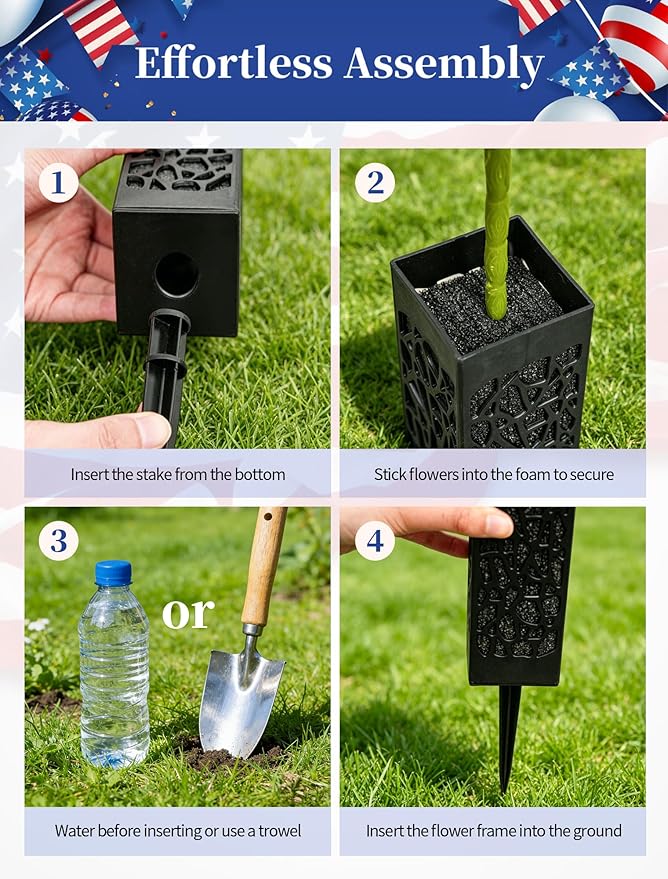 Effortless Assembly

1

Insert the stake from the bottom

2

Stick flowers into the foam to secure

3

or

Water before inserting or use a trowel

4

Insert the flower frame into the ground