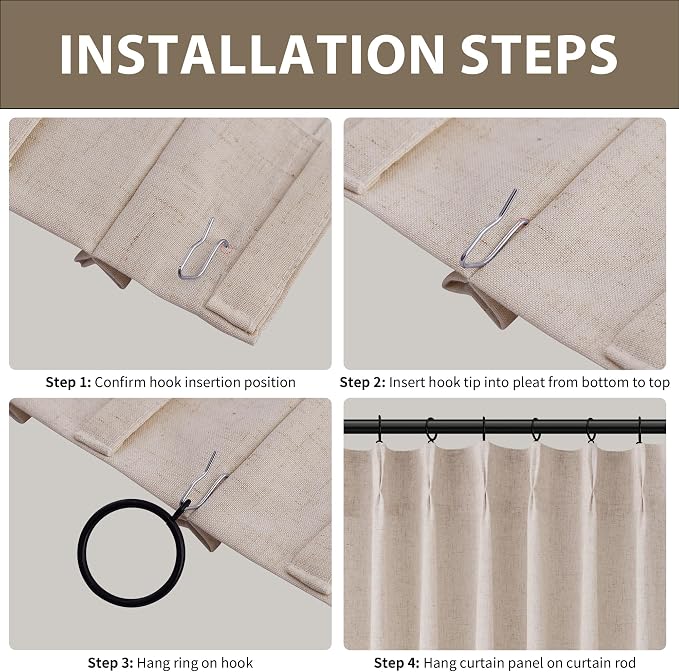 INSTALLATION STEPS

Step 1: Confirm hook insertion position

Step 2: Insert hook tip into pleat from bottom to top

Step 3: Hang ring on hook

Step 4: Hang curtain panel on curtain rod