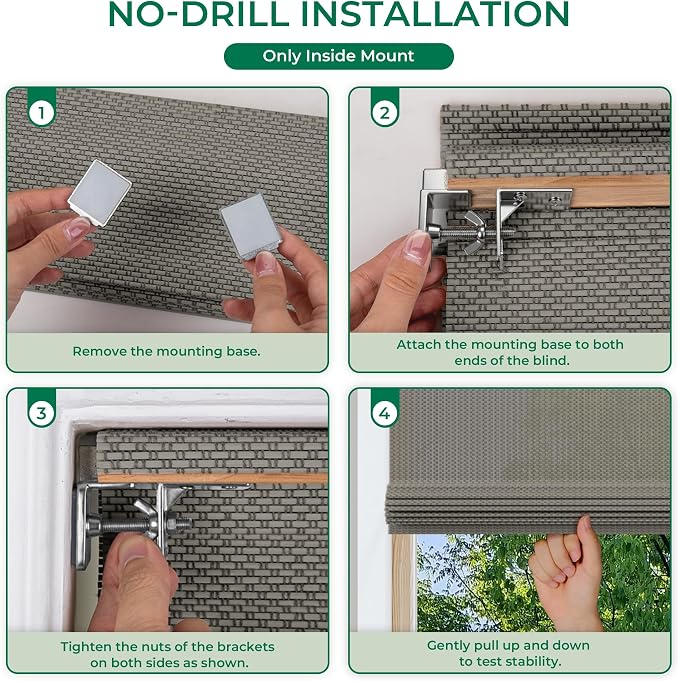 NO-DRILL INSTALLATION

Only Inside Mount

1

Remove the mounting base.

2

Attach the mounting base to both ends of the blind.

3

Tighten the nuts of the brackets on both sides as shown.

4

Gently pull up and down to test stability.