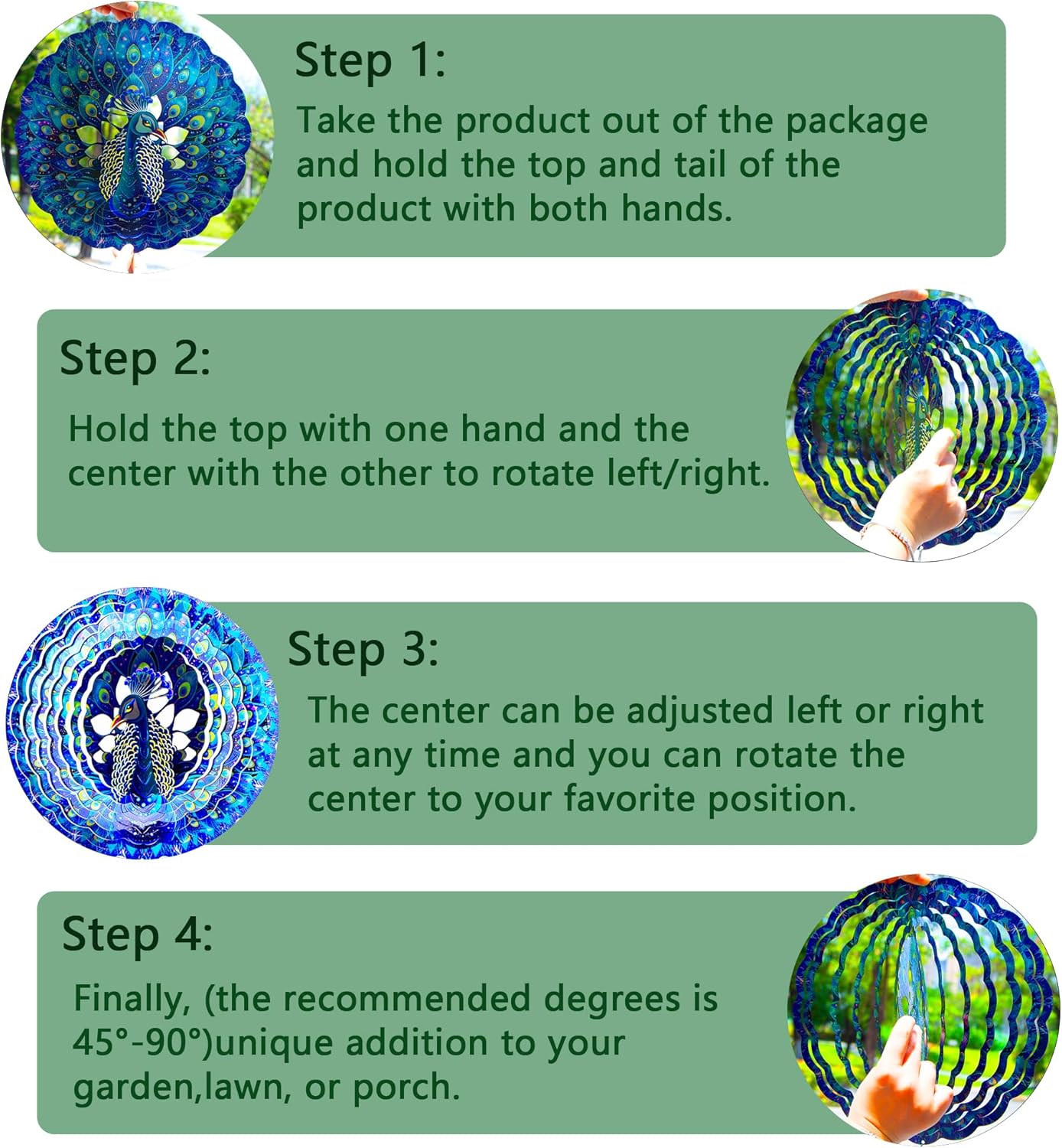 Step 1:
Take the product out of the package and hold the top and tail of the product with both hands.

Step 2:
Hold the top with one hand and the center with the other to rotate left/right.

Step 3:
The center can be adjusted left or right at any time and you can rotate the center to your favorite position.

Step 4:
Finally, (the recommended degrees is 45°-90°)unique addition to your garden,lawn, or porch.