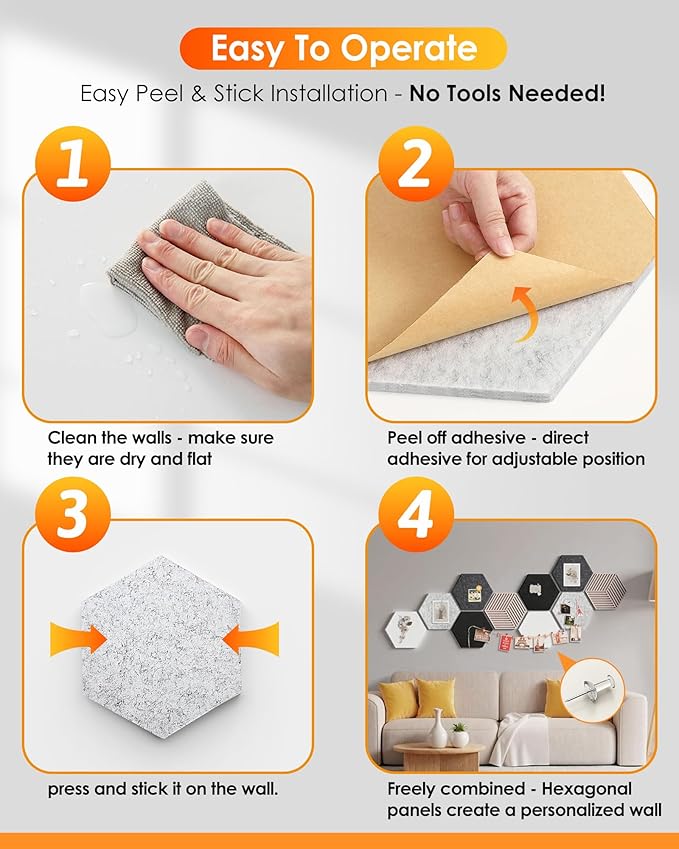 Easy To Operate

Easy Peel & Stick Installation - No Tools Needed!

1

Clean the walls - make sure they are dry and flat

2

Peel off adhesive - direct adhesive for adjustable position

3

press and stick it on the wall.

4

Freely combined - Hexagonal panels create a personalized wall