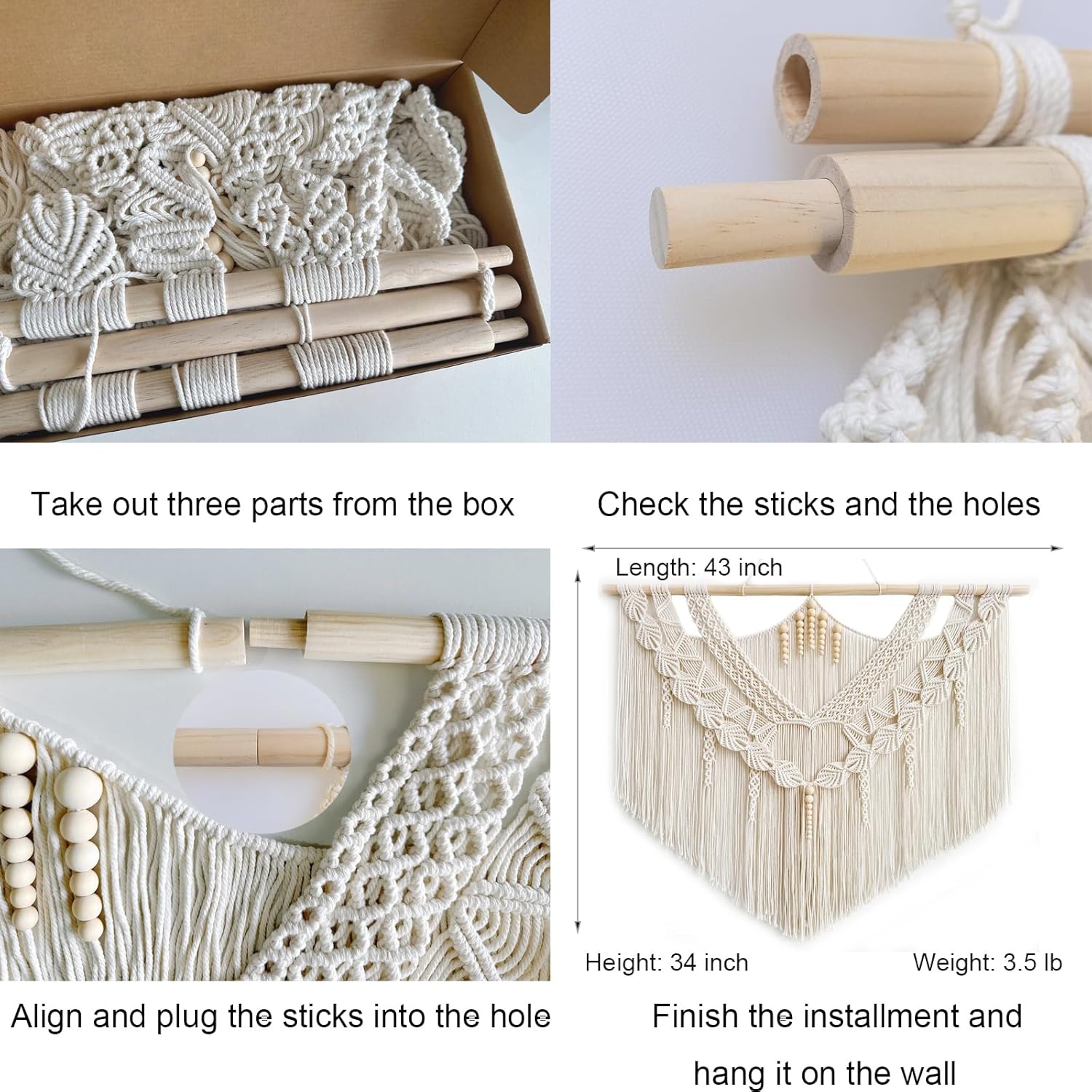 Take out three parts from the box

Check the sticks and the holes

Length: 43 inch

Height: 34 inch

Weight: 3.5 lb

Align and plug the sticks into the hole

Finish the installment and hang it on the wall