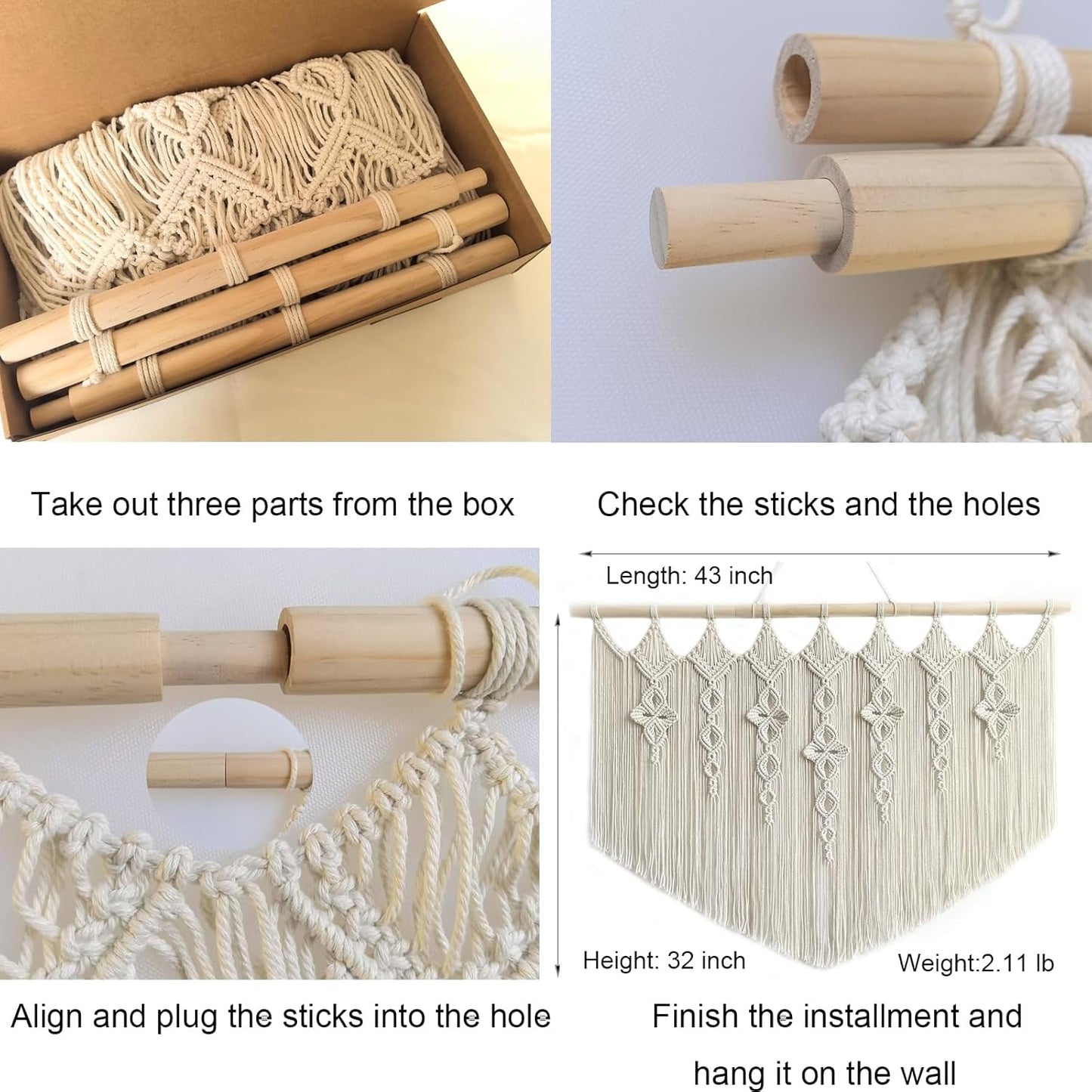 Take out three parts from the box

Check the sticks and the holes

Length: 43 inch

Height: 32 inch

Weight:2.11 lb

Align and plug the sticks into the hole

Finish the installment and hang it on the wall