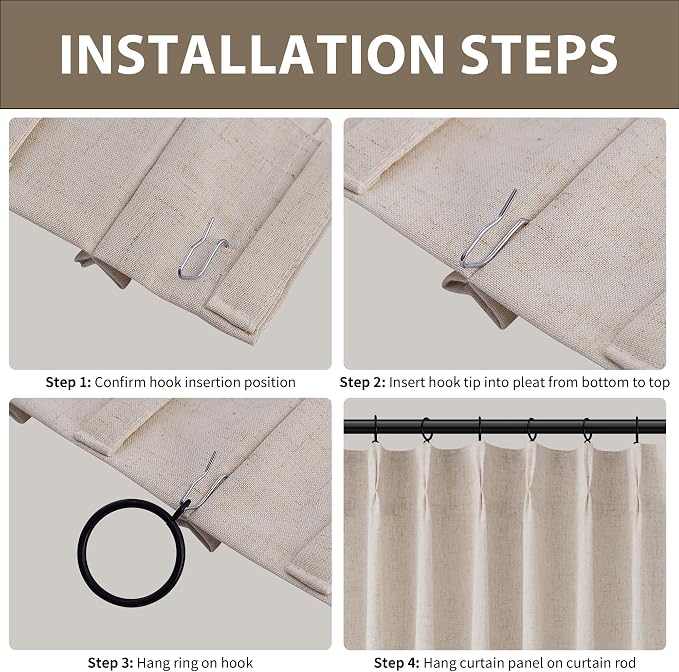 INSTALLATION STEPS

Step 1: Confirm hook insertion position

Step 2: Insert hook tip into pleat from bottom to top

Step 3: Hang ring on hook

Step 4: Hang curtain panel on curtain rod