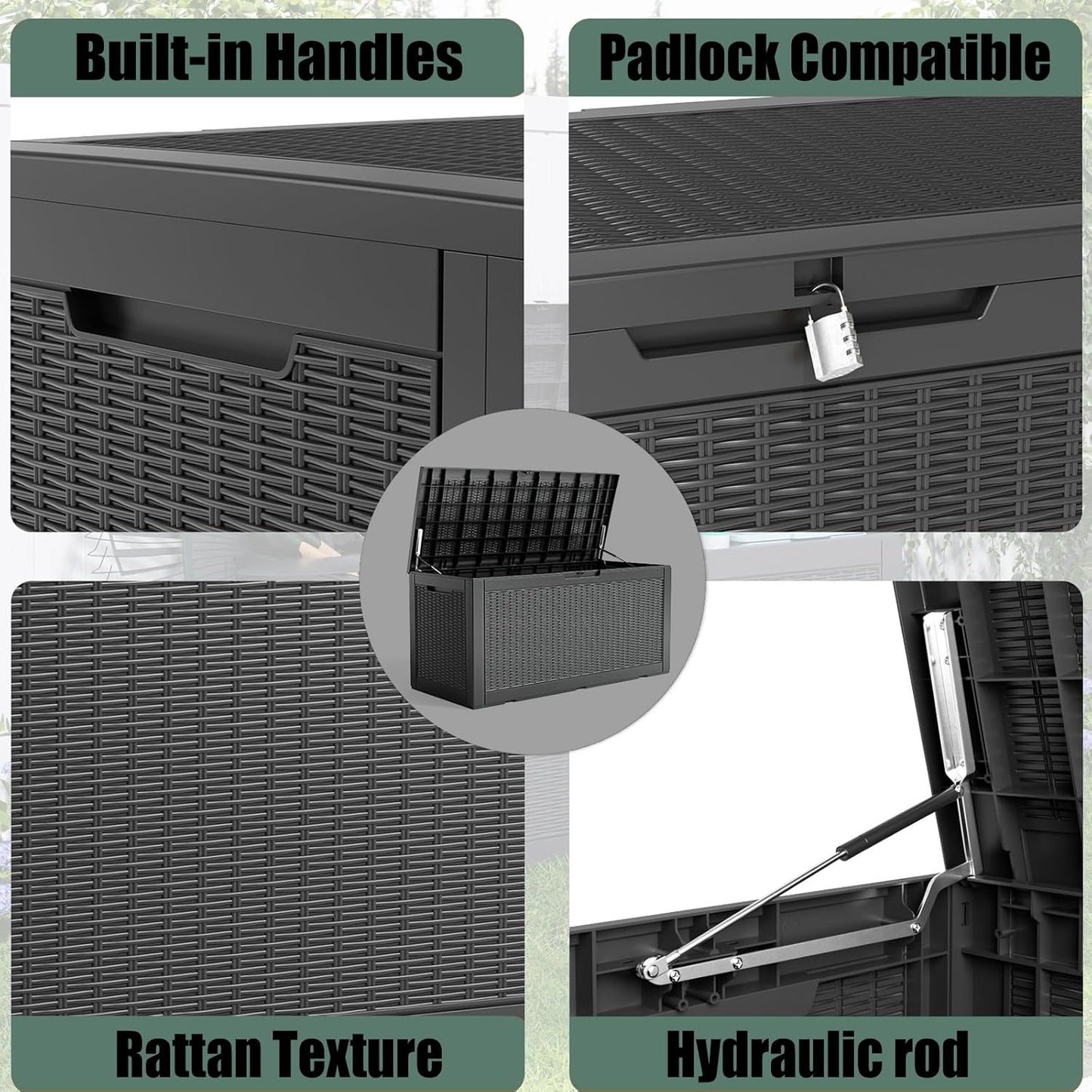 Built-in Handles

Padlock Compatible

Rattan Texture

Hydraulic rod