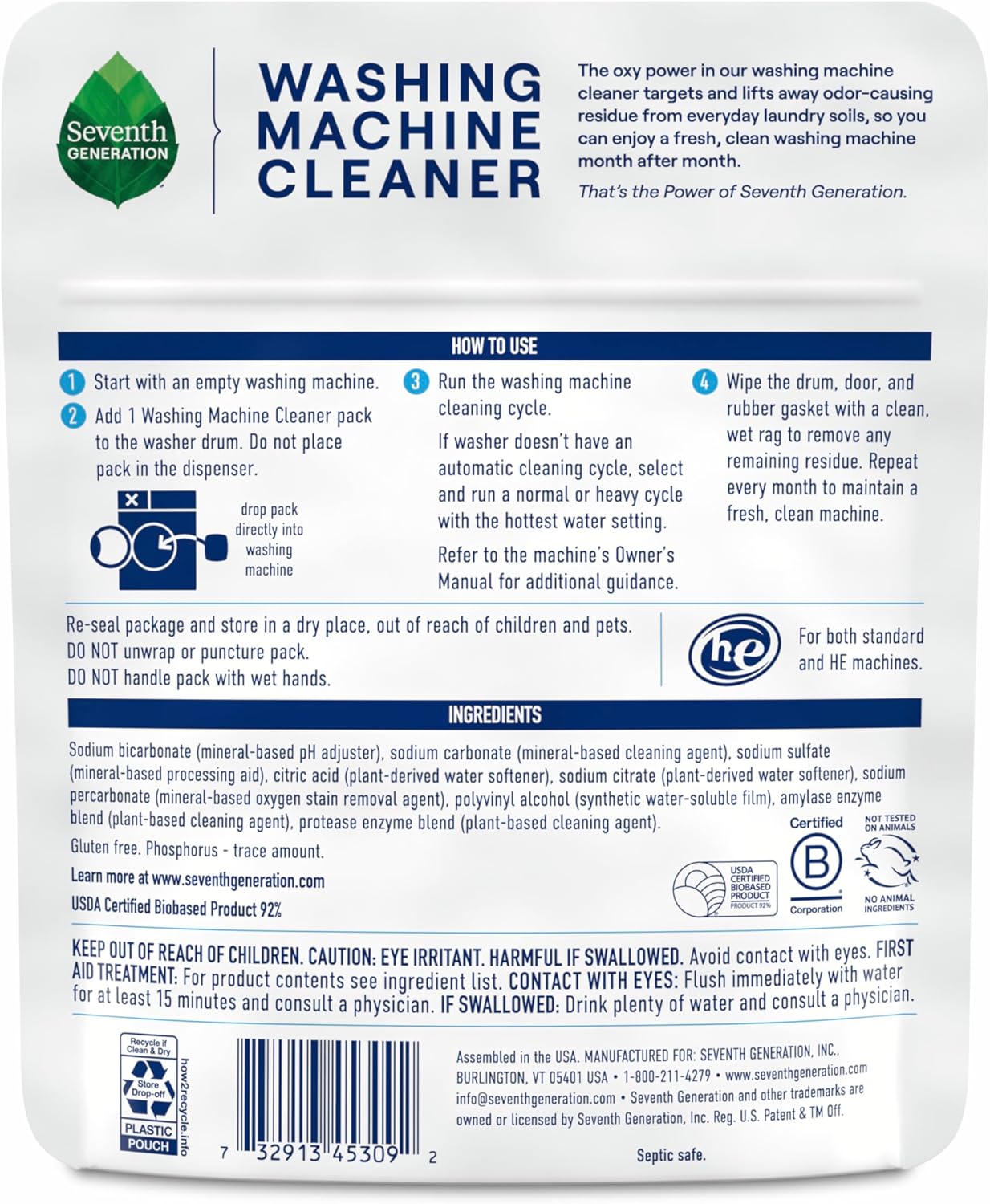 Seventh GENERATION

WASHING MACHINE CLEANER

The oxy power in our washing machine cleaner targets and lifts away odor-causing residue from everyday laundry soils, so you can enjoy a fresh, clean washing machine month after month.

That's the Power of Seventh Generation.

HOW TO USE

1 Start with an empty washing machine.

2 Add 1 Washing Machine Cleaner pack to the washer drum. Do not place pack in the dispenser.

drop pack directly into washing machine

3 Run the washing machine cleaning cycle.

If washer doesn't have an automatic cleaning cycle, select and run a normal or heavy cycle with the hottest water setting.

Refer to the machine's Owner's Manual for additional guidance.

4 Wipe the drum, door, and rubber gasket with a clean, wet rag to remove any remaining residue. Repeat every month to maintain a fresh, clean machine.

Re-seal package and store in a dry place, out of reach of children and pets.
DO NOT unwrap or puncture pack.
DO NOT handle pack with wet hands.

he

For both standard and HE machines.

INGREDIENTS

Sodium bicarbonate (mineral-based pH adjuster), sodium carbonate (mineral-based cleaning agent), sodium sulfate (mineral-based processing aid), citric acid (plant-derived water softener), sodium citrate (plant-derived water softener), sodium percarbonate (mineral-based oxygen stain removal agent), polyvinyl alcohol (synthetic water-soluble film), amylase enzyme blend (plant-based cleaning agent), protease enzyme blend (plant-based cleaning agent).

Gluten free. Phosphorus - trace amount.

Learn more at www.seventhgeneration.com

USDA Certified Biobased Product 92%

USDA CERTIFIED BIOBASED PRODUCT PRODUCT 92%

Certified B Corporation

NOT TESTED ON ANIMALS NO ANIMAL INGREDIENTS

KEEP OUT OF REACH OF CHILDREN. CAUTION: EYE IRRITANT. HARMFUL IF SWALLOWED. Avoid contact with eyes. FIRST AID TREATMENT: For product contents see ingredient list. CONTACT WITH EYES: Flush immediately with water for at least 15 minutes and consult a physician. IF SWALLOWED: Drink plenty of water and consult a physician.

Recycle if Clean & Dry
Store Drop-off
PLASTIC POUCH
how2recycle.info

7 32913 45309 2

Assembled in the USA. MANUFACTURED FOR: SEVENTH GENERATION, INC., BURLINGTON, VT 05401 USA • 1-800-211-4279 • www.seventhgeneration.com info@seventhgeneration.com • Seventh Generation and other trademarks are owned or licensed by Seventh Generation, Inc. Reg. U.S. Patent & TM Off.

Septic safe.