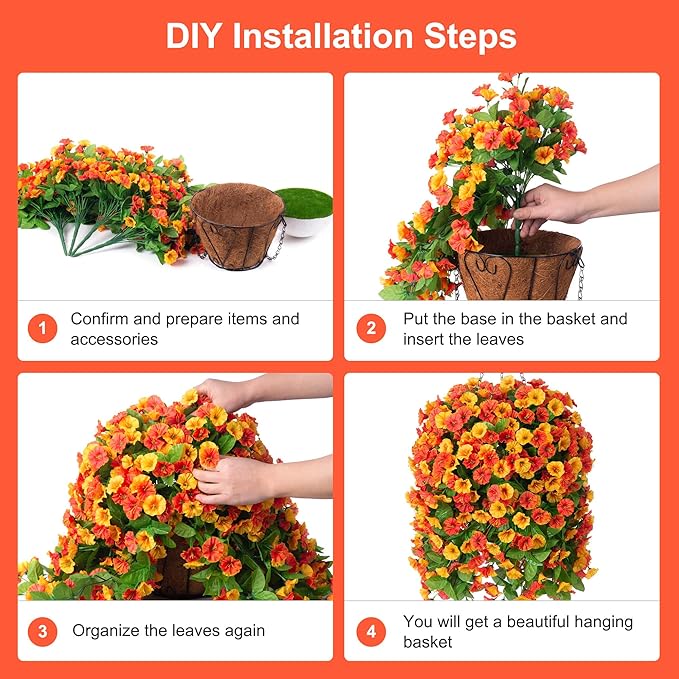 DIY Installation Steps

1 Confirm and prepare items and accessories

2 Put the base in the basket and insert the leaves

3 Organize the leaves again

4 You will get a beautiful hanging basket