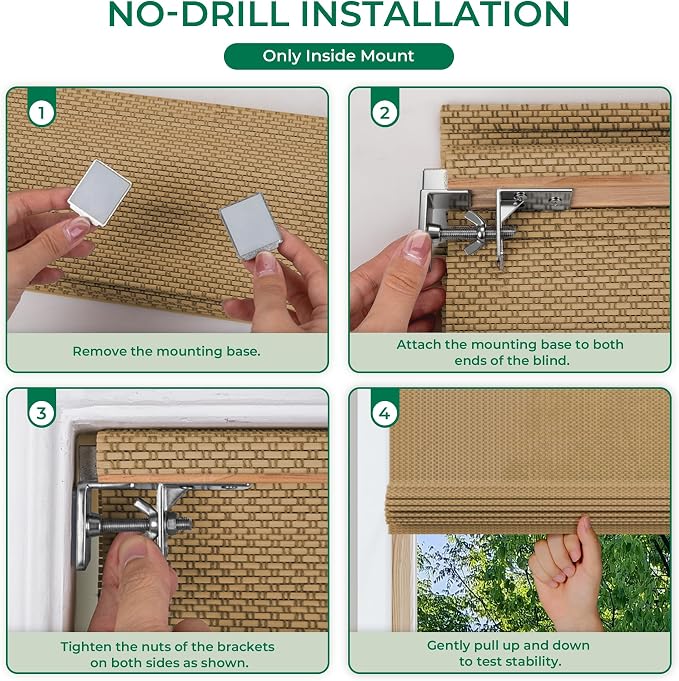 NO-DRILL INSTALLATION

Only Inside Mount

1

Remove the mounting base.

2

Attach the mounting base to both ends of the blind.

3

Tighten the nuts of the brackets on both sides as shown.

4

Gently pull up and down to test stability.