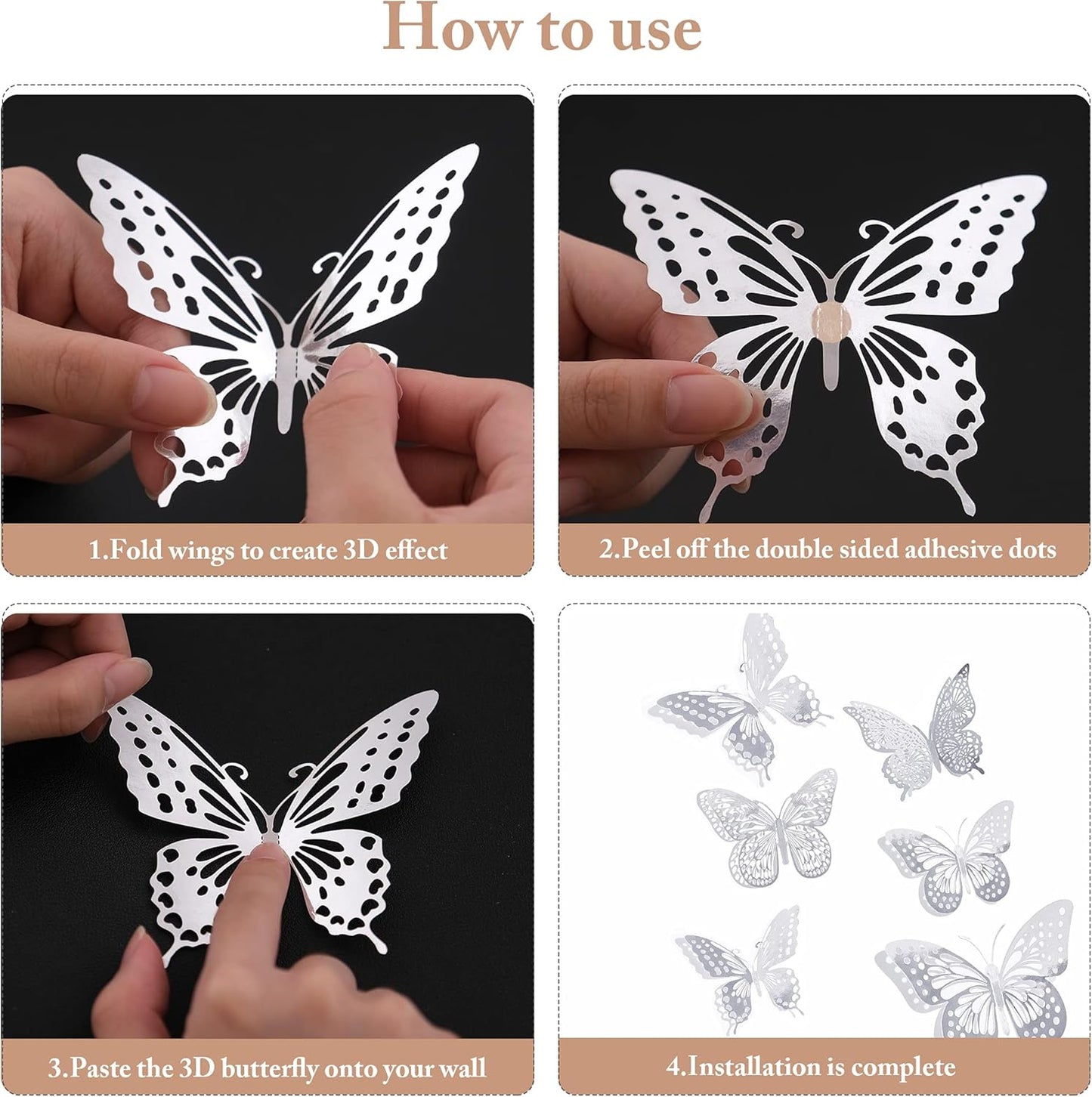 How to use

1.Fold wings to create 3D effect

2.Peel off the double sided adhesive dots

3.Paste the 3D butterfly onto your wall

4.Installation is complete