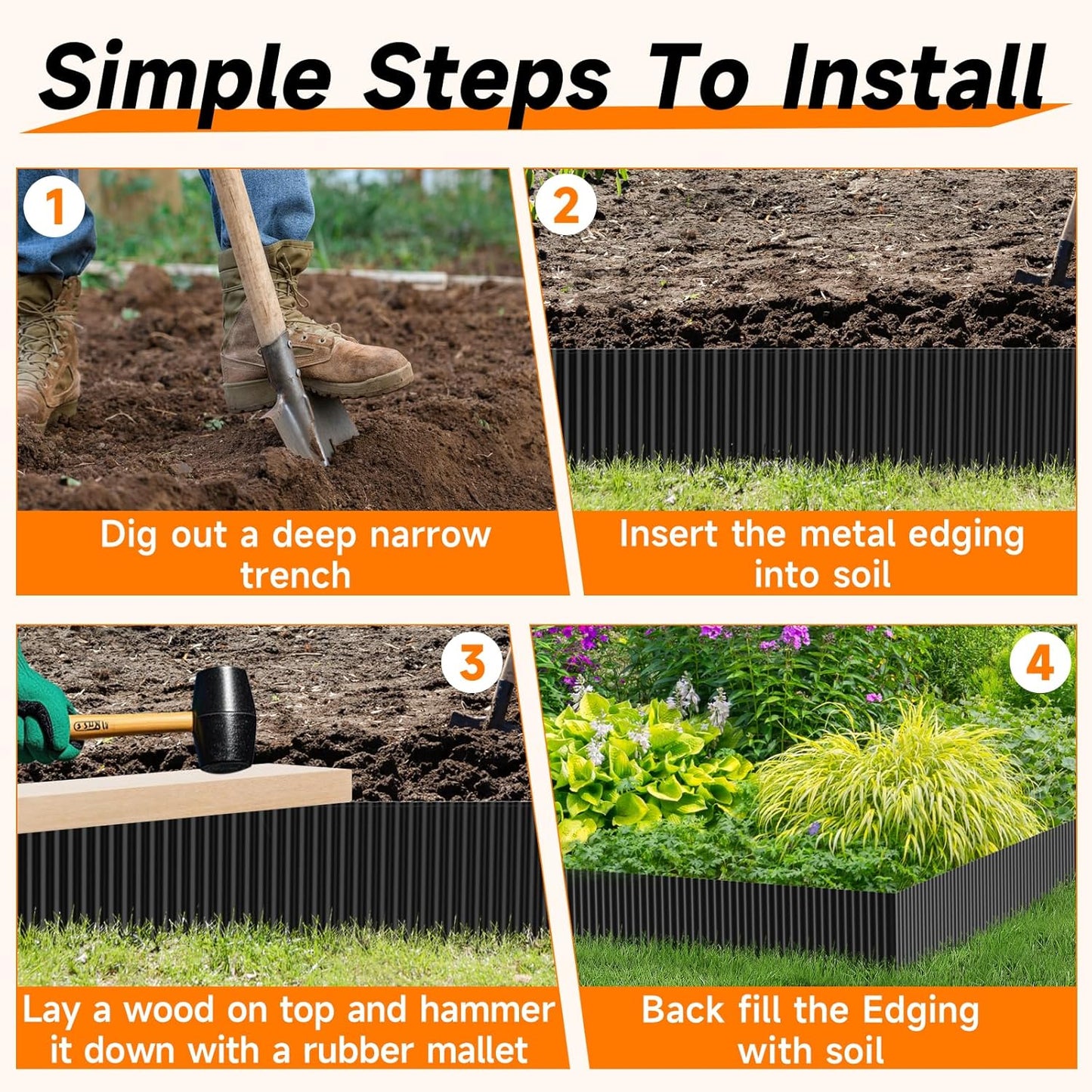 Simple Steps To Install

1

Dig out a deep narrow trench

2

Insert the metal edging into soil

3

Lay a wood on top and hammer it down with a rubber mallet

4

Back fill the Edging with soil