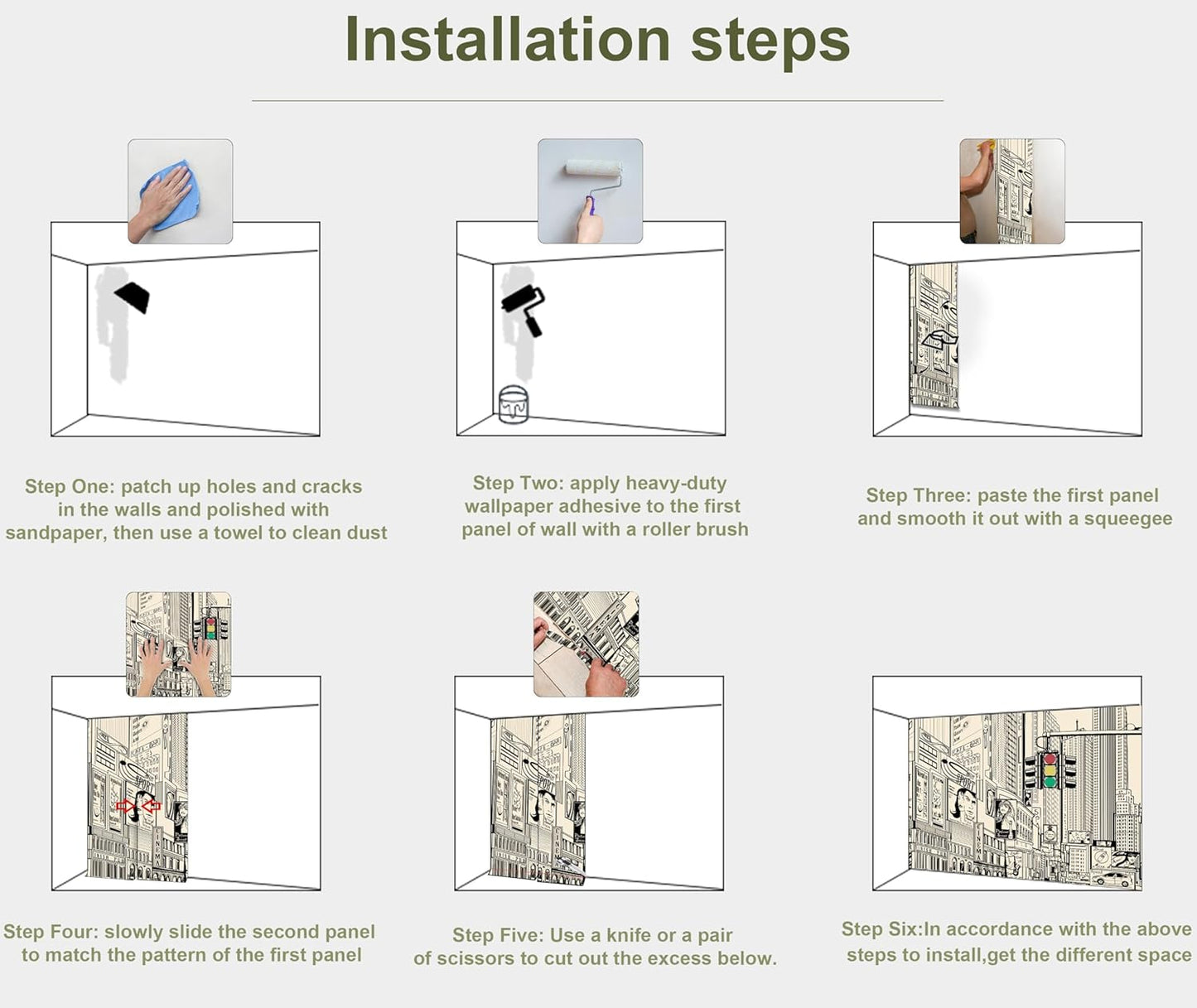 Installation steps

Step One: patch up holes and cracks in the walls and polished with sandpaper, then use a towel to clean dust

Step Two: apply heavy-duty wallpaper adhesive to the first panel of wall with a roller brush

Step Three: paste the first panel and smooth it out with a squeegee

Step Four: slowly slide the second panel to match the pattern of the first panel

Step Five: Use a knife or a pair of scissors to cut out the excess below.

Step Six:In accordance with the above steps to install,get the different space