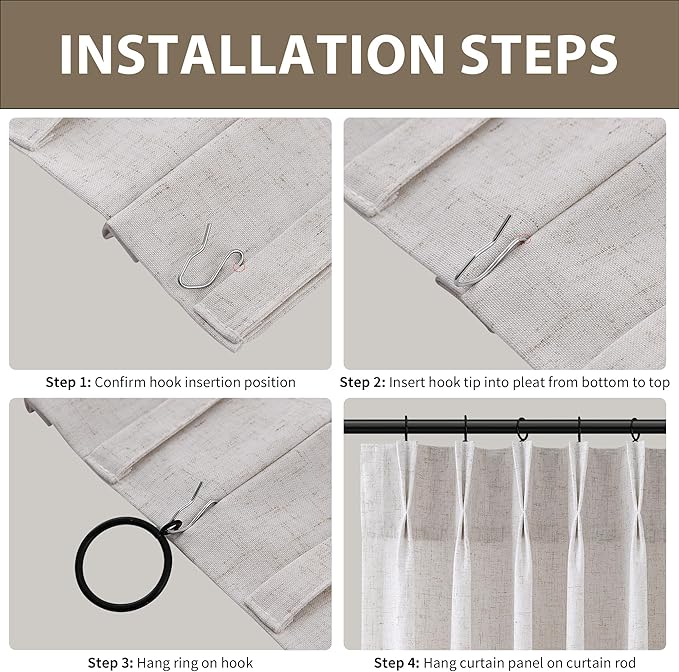 INSTALLATION STEPS

Step 1: Confirm hook insertion position

Step 2: Insert hook tip into pleat from bottom to top

Step 3: Hang ring on hook

Step 4: Hang curtain panel on curtain rod