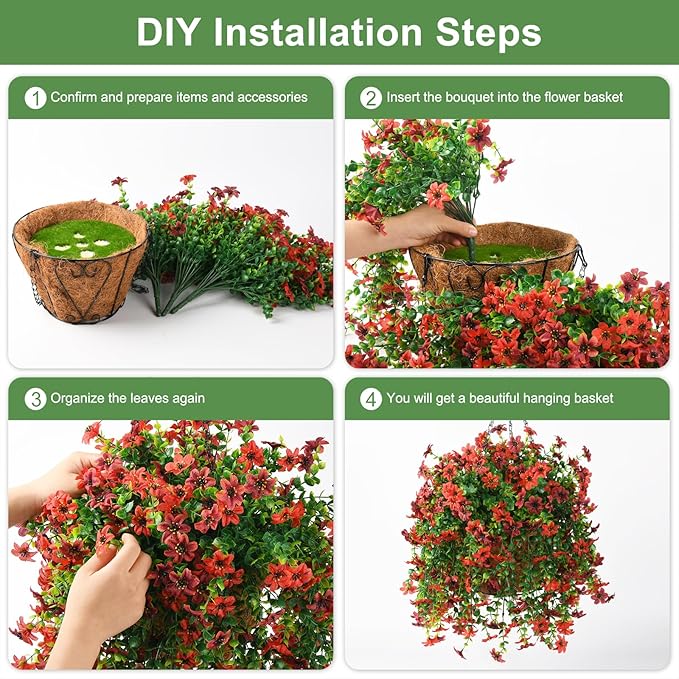 DIY Installation Steps

1 Confirm and prepare items and accessories

2 Insert the bouquet into the flower basket

3 Organize the leaves again

4 You will get a beautiful hanging basket