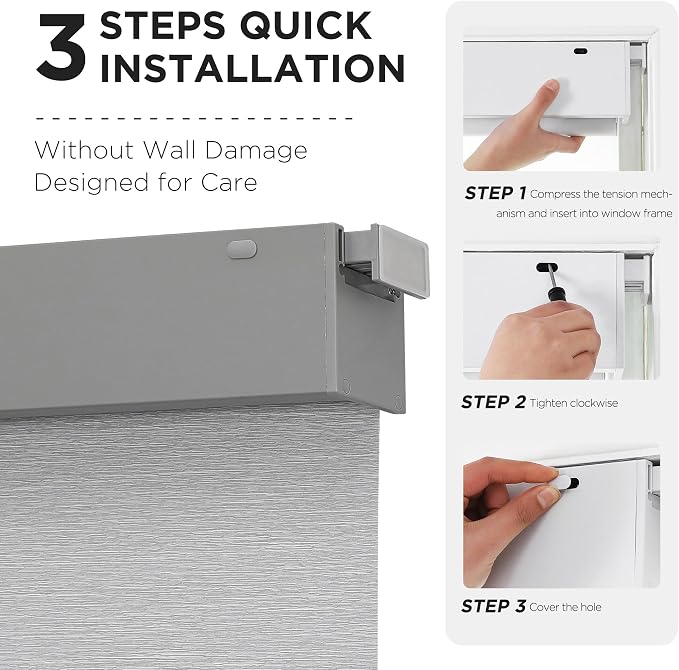 3 STEPS QUICK INSTALLATION

Without Wall Damage
Designed for Care

STEP 1 Compress the tension mechanism and insert into window frame

STEP 2 Tighten clockwise

STEP 3 Cover the hole