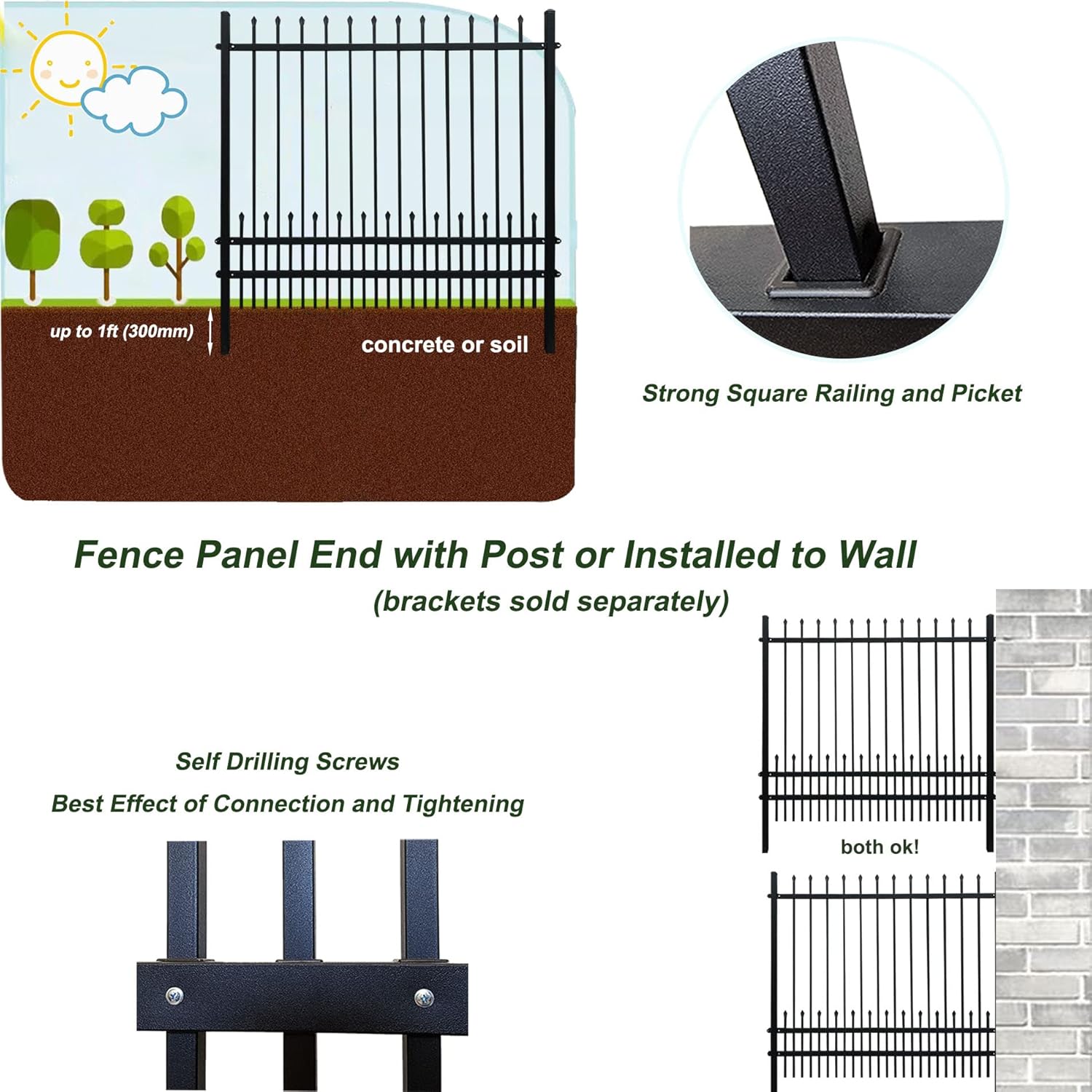 up to 1ft (300mm)

concrete or soil

Strong Square Railing and Picket

Fence Panel End with Post or Installed to Wall

(brackets sold separately)

Self Drilling Screws

Best Effect of Connection and Tightening

both ok!