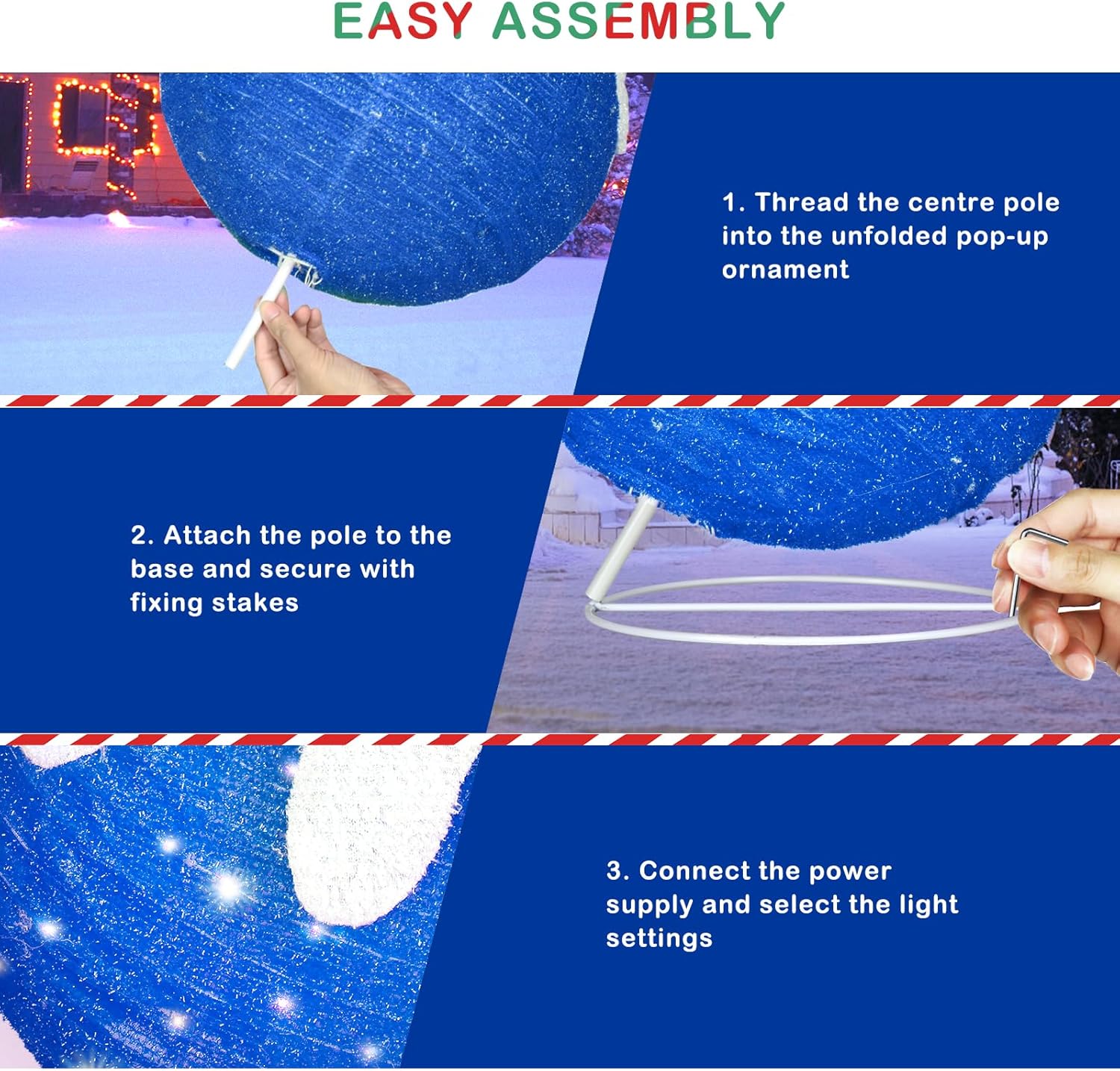 EASY ASSEMBLY

1. Thread the centre pole into the unfolded pop-up ornament

2. Attach the pole to the base and secure with fixing stakes

3. Connect the power supply and select the light settings