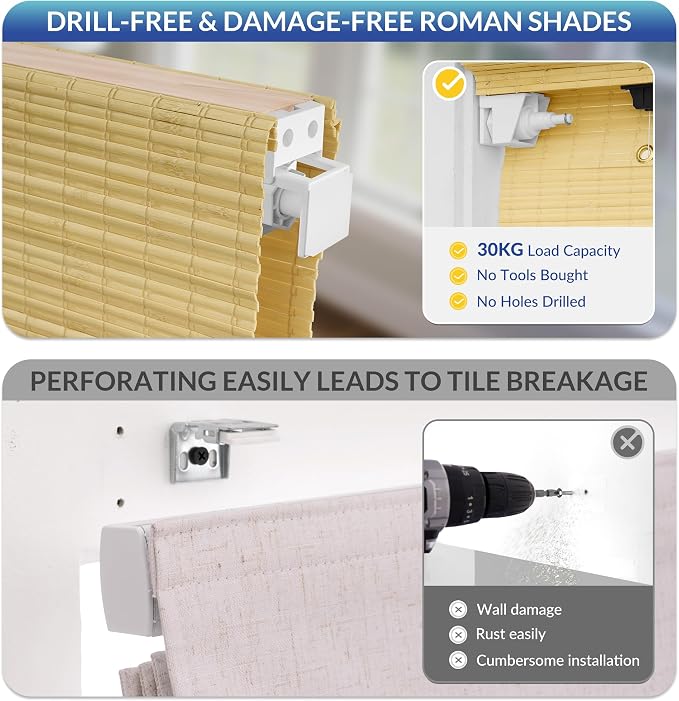 DRILL-FREE & DAMAGE-FREE ROMAN SHADES

30KG Load Capacity
No Tools Bought
No Holes Drilled

PERFORATING EASILY LEADS TO TILE BREAKAGE

Wall damage
Rust easily
Cumbersome installation