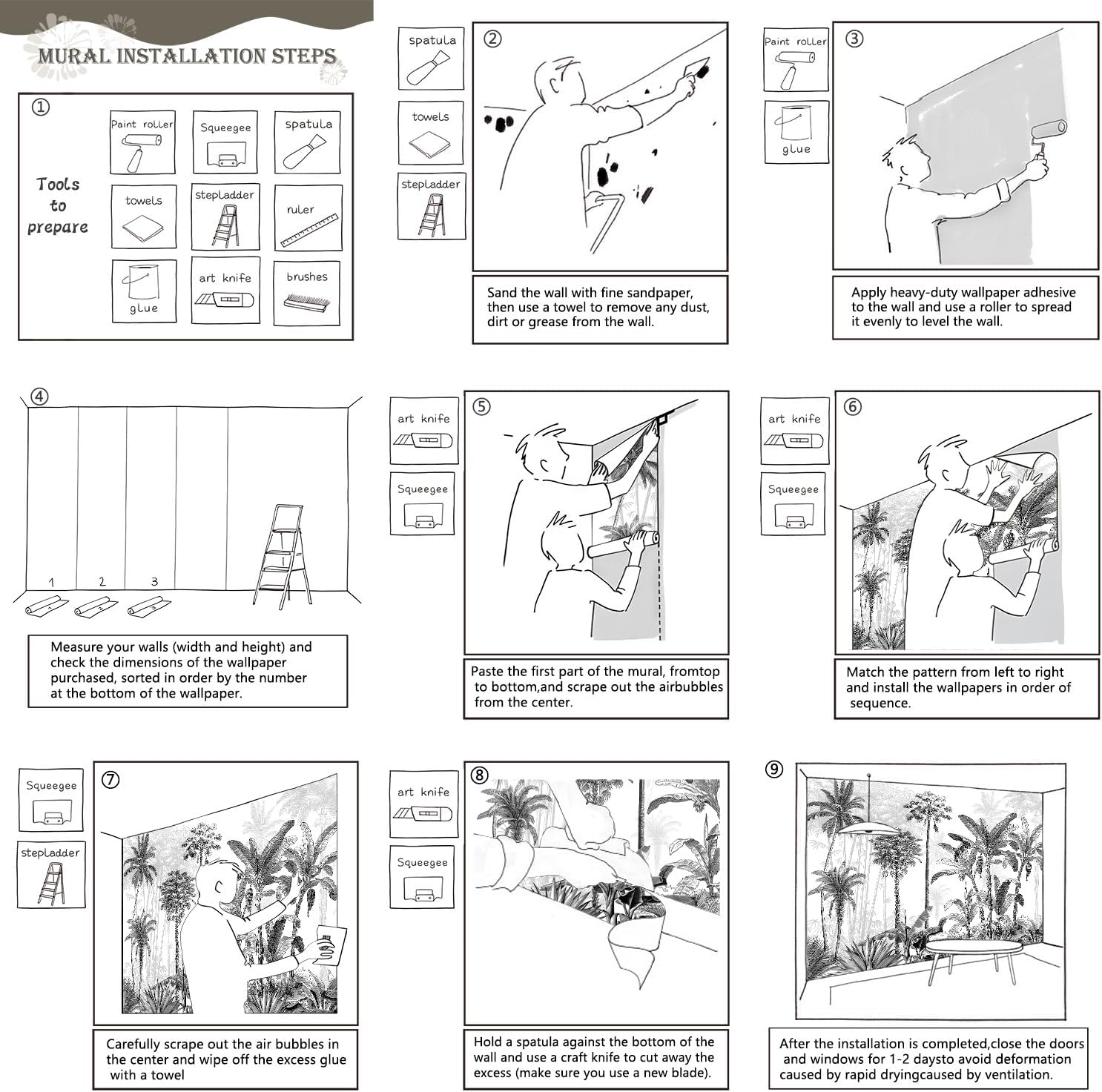 MURAL INSTALLATION STEPS

①

Tools to prepare

Paint roller

Squeegee

spatula

towels

stepladder

ruler

glue

art knife

brushes

spatula

towels

stepladder

②

Sand the wall with fine sandpaper, then use a towel to remove any dust, dirt or grease from the wall.

Paint roller

glue

③

Apply heavy-duty wallpaper adhesive to the wall and use a roller to spread it evenly to level the wall.

④

1 2 3

Measure your walls (width and height) and check the dimensions of the wallpaper purchased, sorted in order by the number at the bottom of the wallpaper.

art knife

Squeegee

⑤

Paste the first part of the mural, fromtop to bottom,and scrape out the airbubbles from the center.

art knife

Squeegee

⑥

Match the pattern from left to right and install the wallpapers in order of sequence.

Squeegee

stepladder

⑦

Carefully scrape out the air bubbles in the center and wipe off the excess glue with a towel

art knife

Squeegee

⑧

Hold a spatula against the bottom of the wall and use a craft knife to cut away the excess (make sure you use a new blade).

⑨

After the installation is completed,close the doors and windows for 1-2 daysto avoid deformation caused by rapid dryingcaused by ventilation.