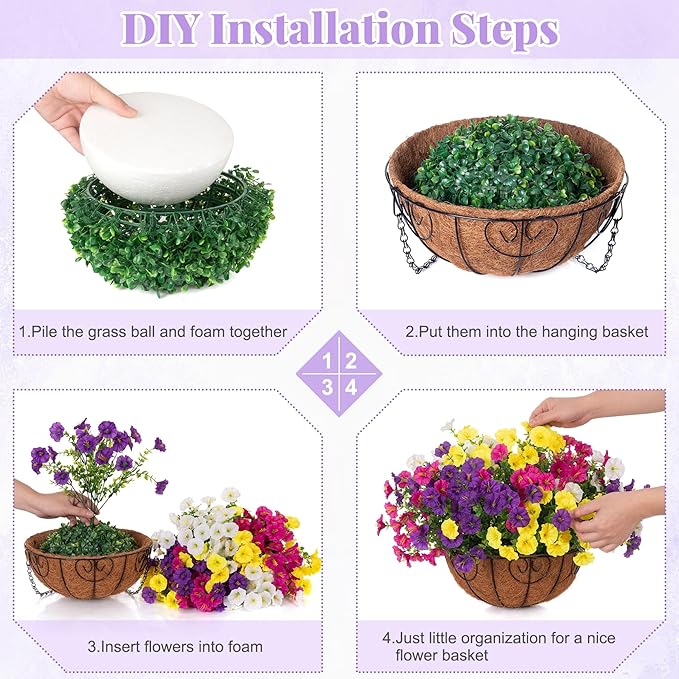 DIY Installation Steps

1.Pile the grass ball and foam together

2.Put them into the hanging basket

1 2
3 4

3.Insert flowers into foam

4.Just little organization for a nice flower basket