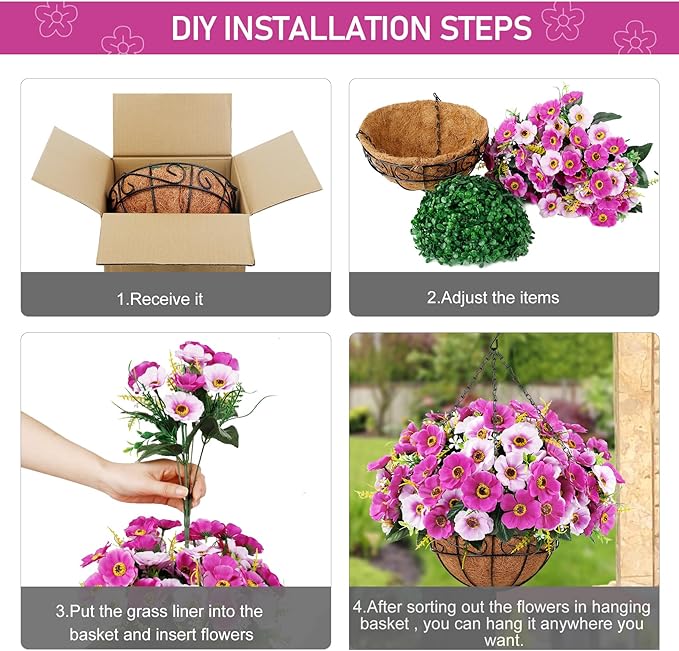 DIY INSTALLATION STEPS

1.Receive it

2.Adjust the items

3.Put the grass liner into the basket and insert flowers

4.After sorting out the flowers in hanging basket , you can hang it anywhere you want.