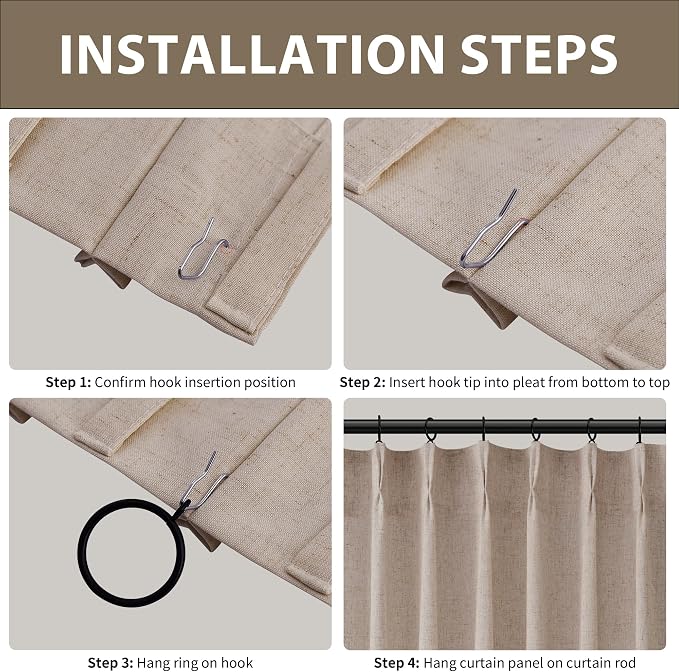 INSTALLATION STEPS

Step 1: Confirm hook insertion position

Step 2: Insert hook tip into pleat from bottom to top

Step 3: Hang ring on hook

Step 4: Hang curtain panel on curtain rod