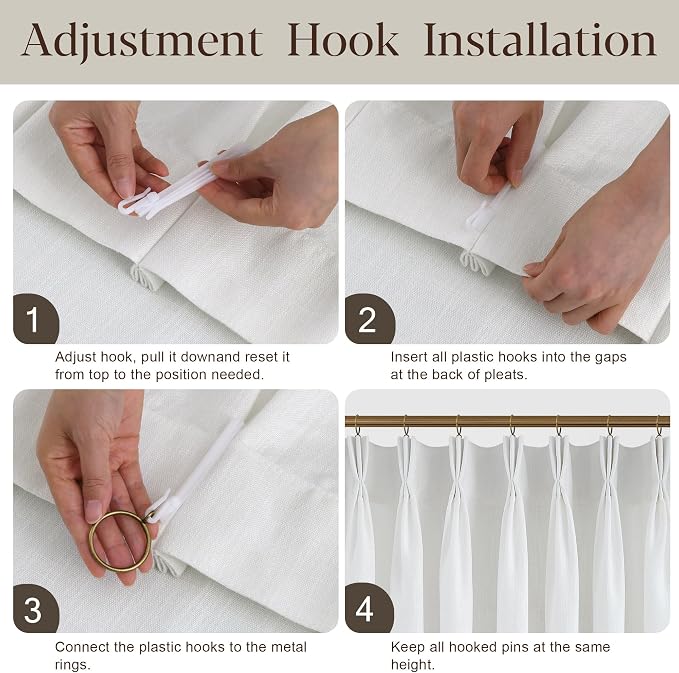 Adjustment Hook Installation

1

Adjust hook, pull it downand reset it from top to the position needed.

2

Insert all plastic hooks into the gaps at the back of pleats.

3

Connect the plastic hooks to the metal rings.

4

Keep all hooked pins at the same height.