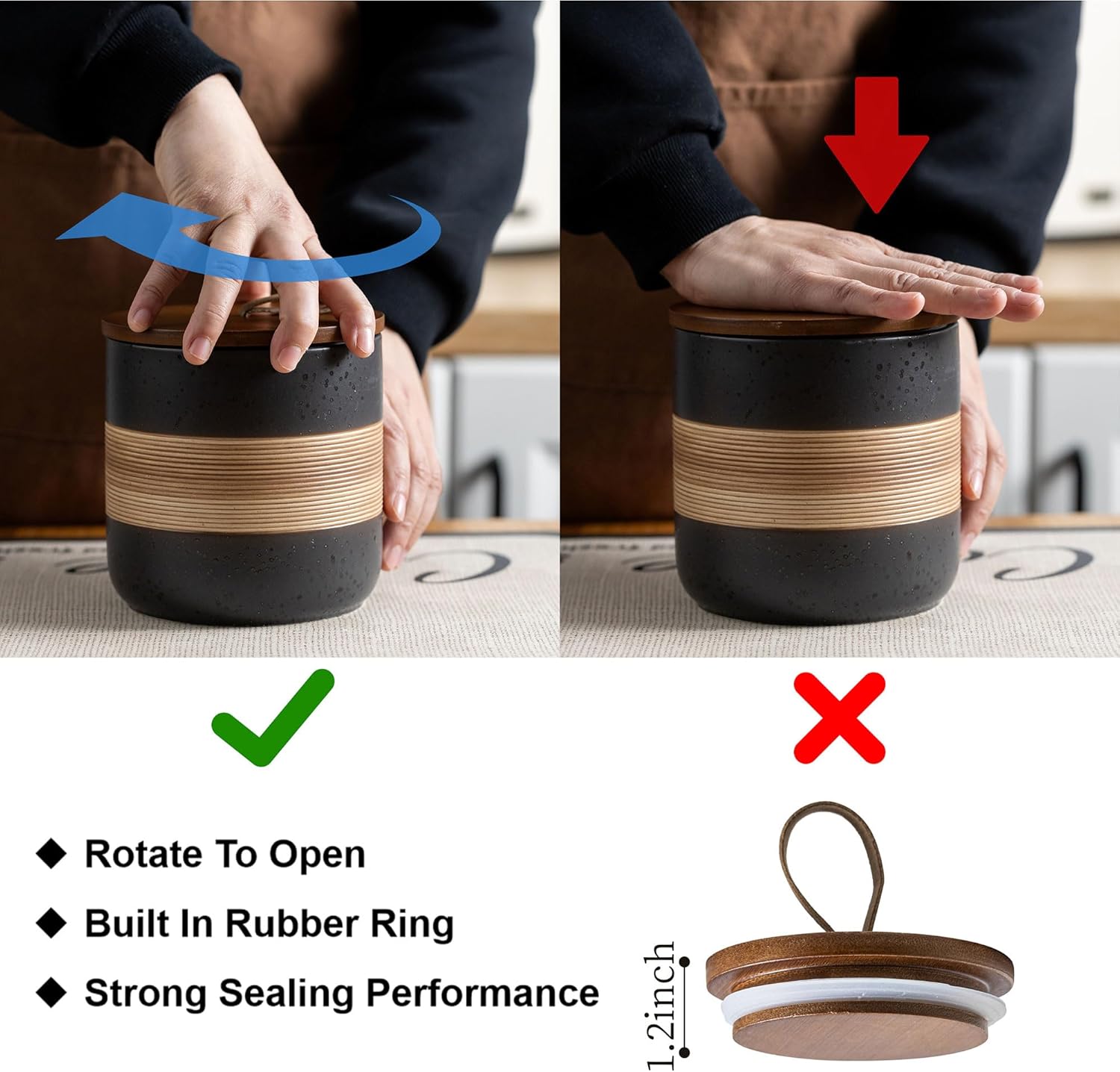 ◆ Rotate To Open

◆ Built In Rubber Ring

◆ Strong Sealing Performance

1.2inch